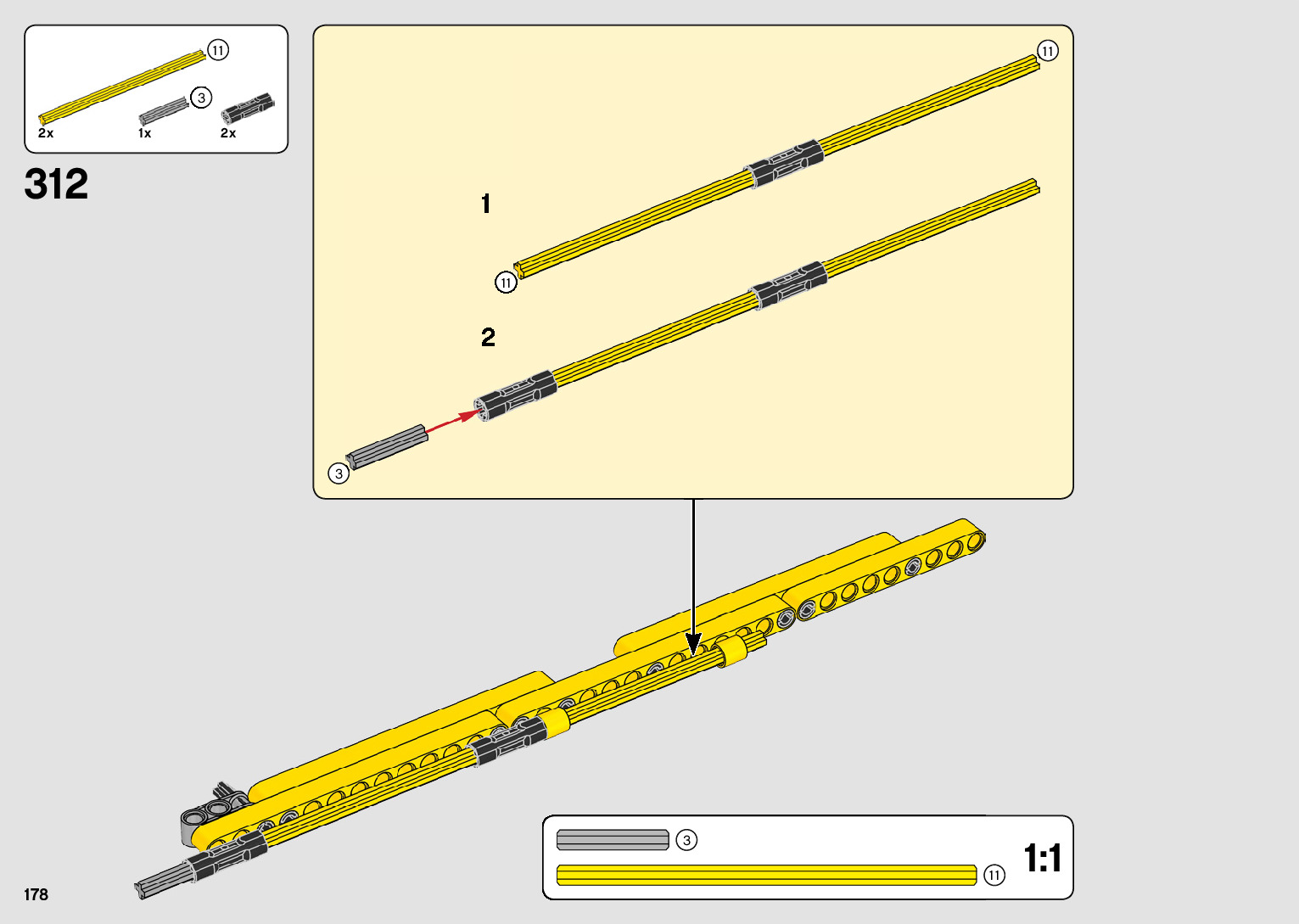 11
3
2x
1x
2x

312

11
1
11
2
3

3
11
1:1

178