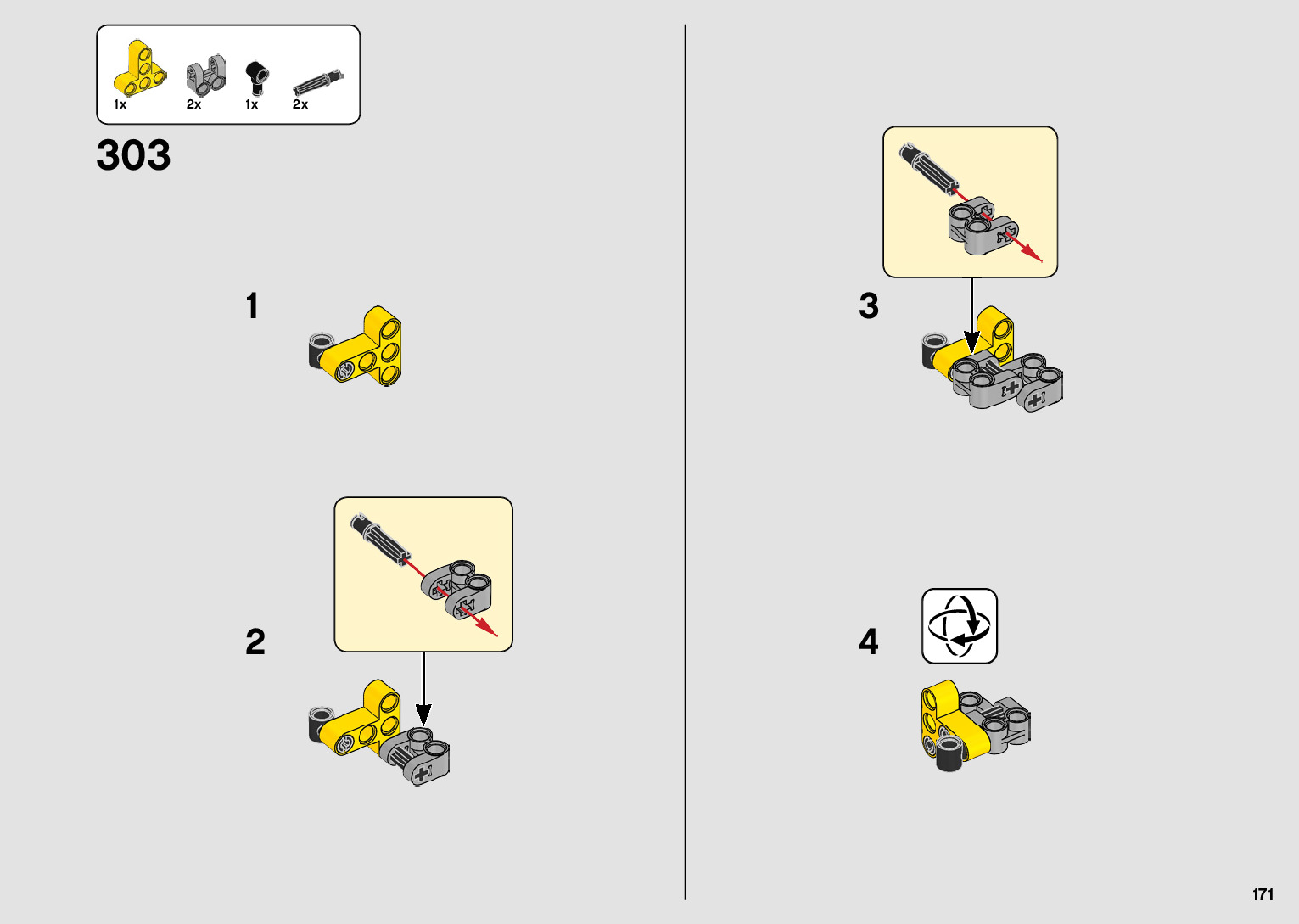 1x 2x 1x 2x

303

1

2

3

4

171