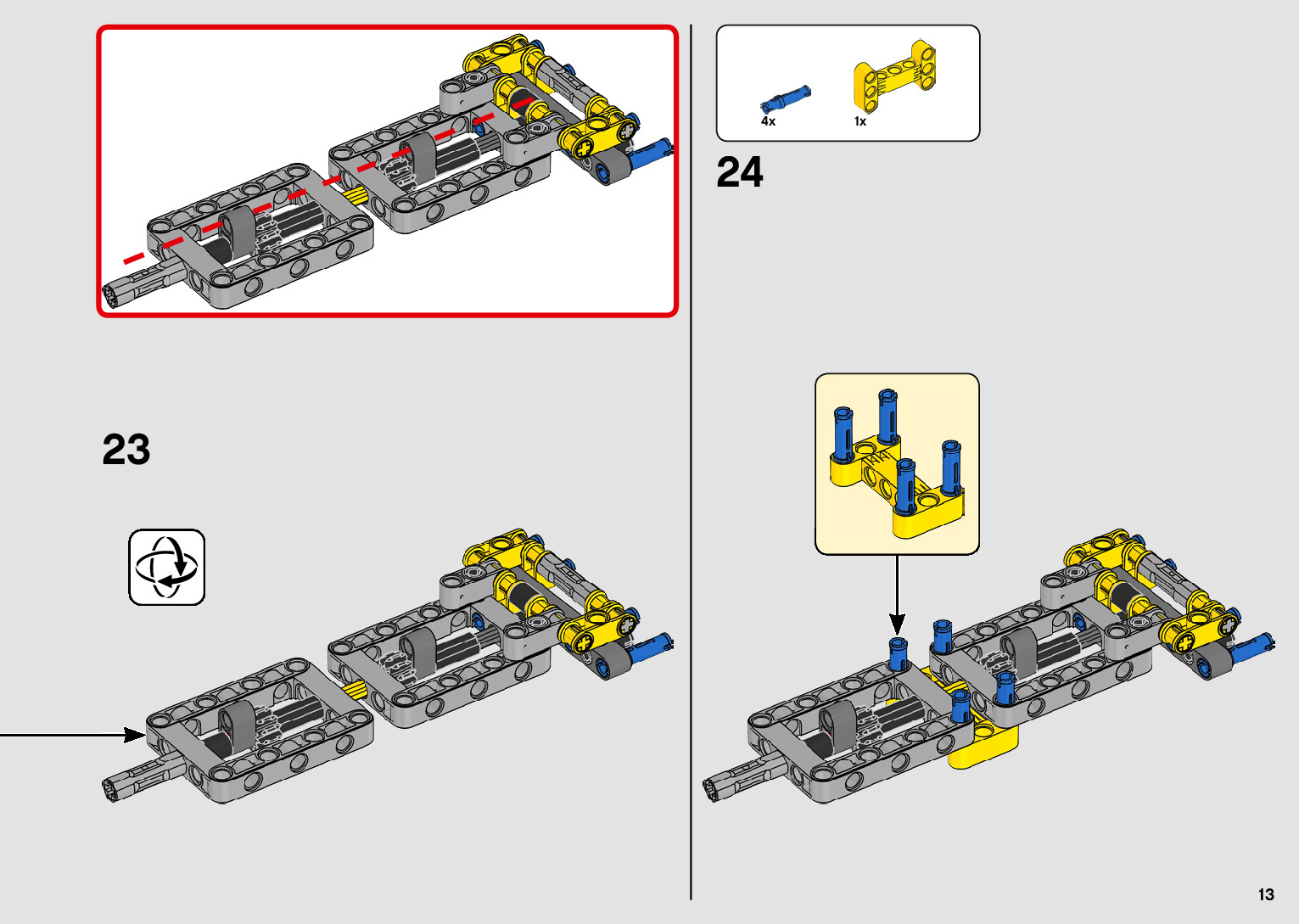 23

4x

1x

24

13