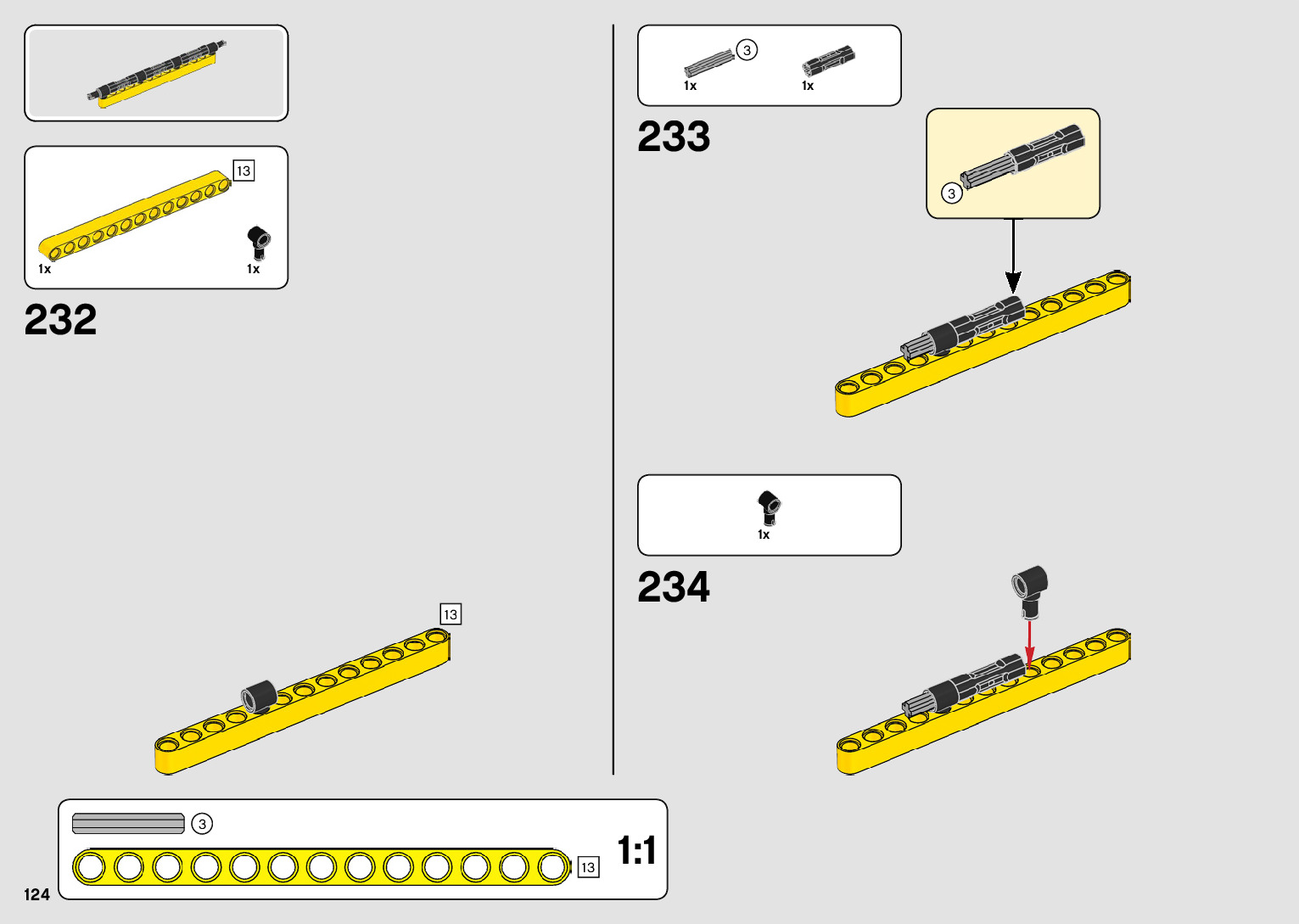 13

1x

1x

232

13

3

1x

1x

233

3

1x

234

3

13

1:1

124