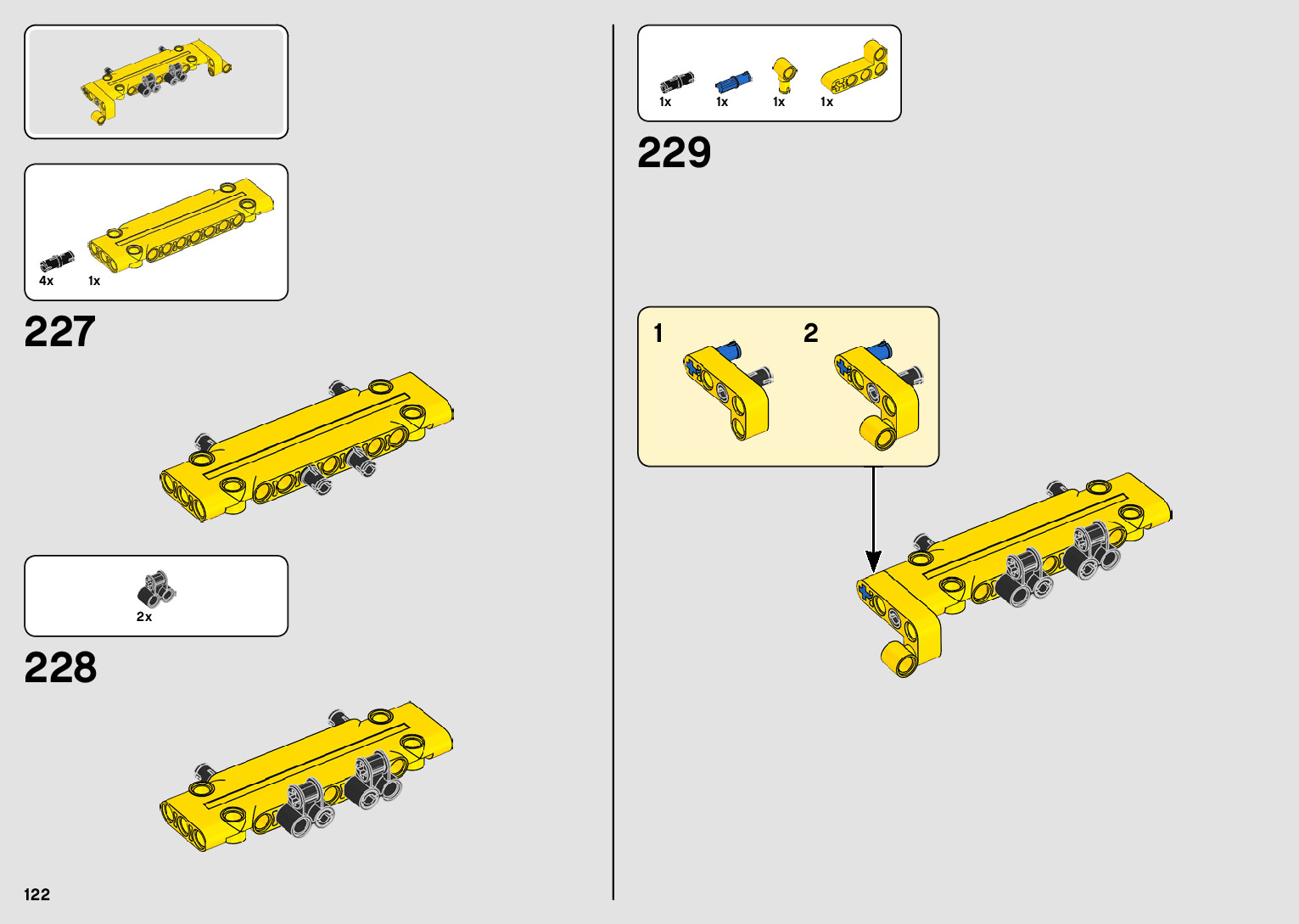 4x 1x

227

2x

228

122

1x 1x 1x 1x

229

1

2