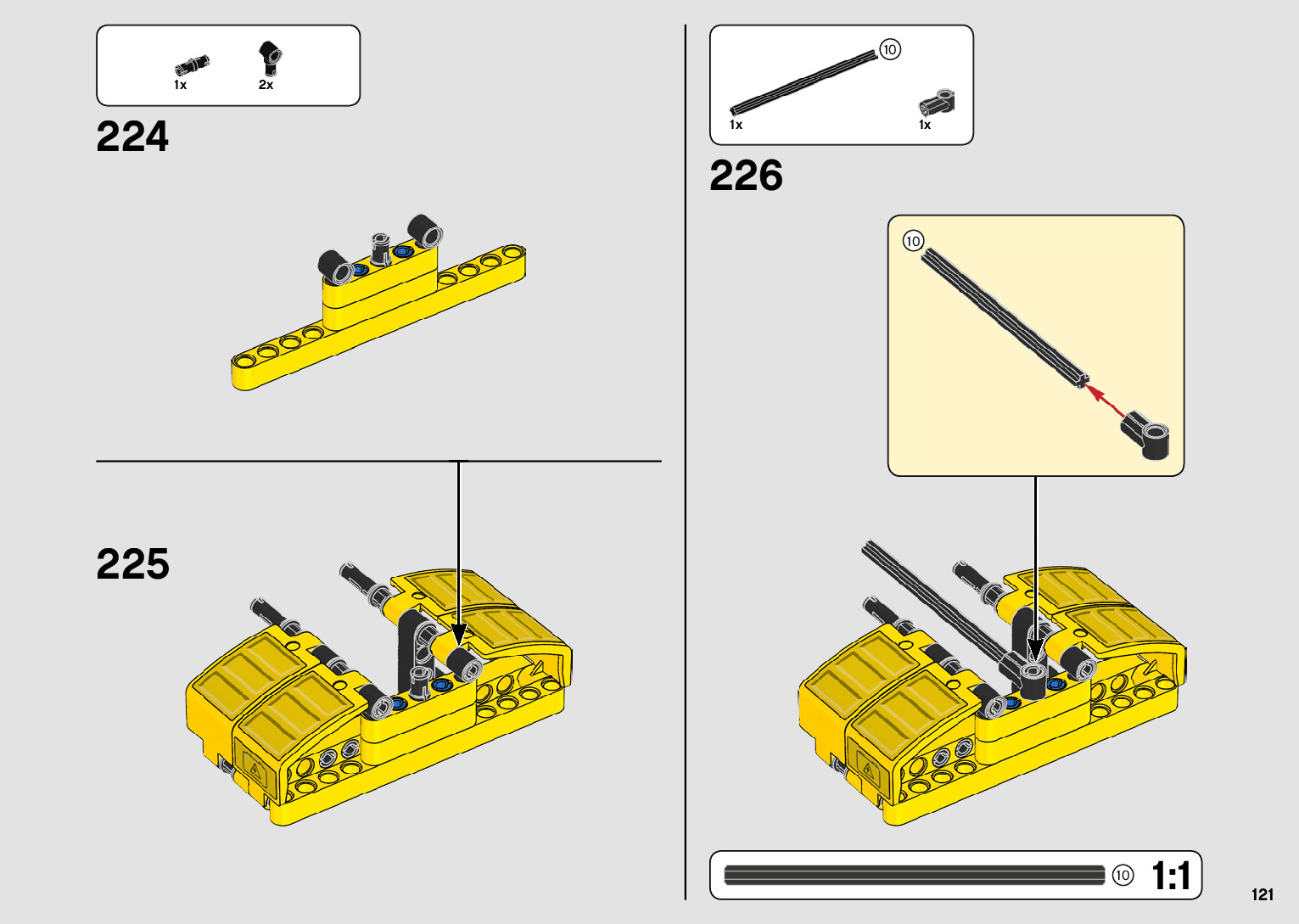 1x 2x

224

225

10

1x 1x

226

10

10 1:1

121