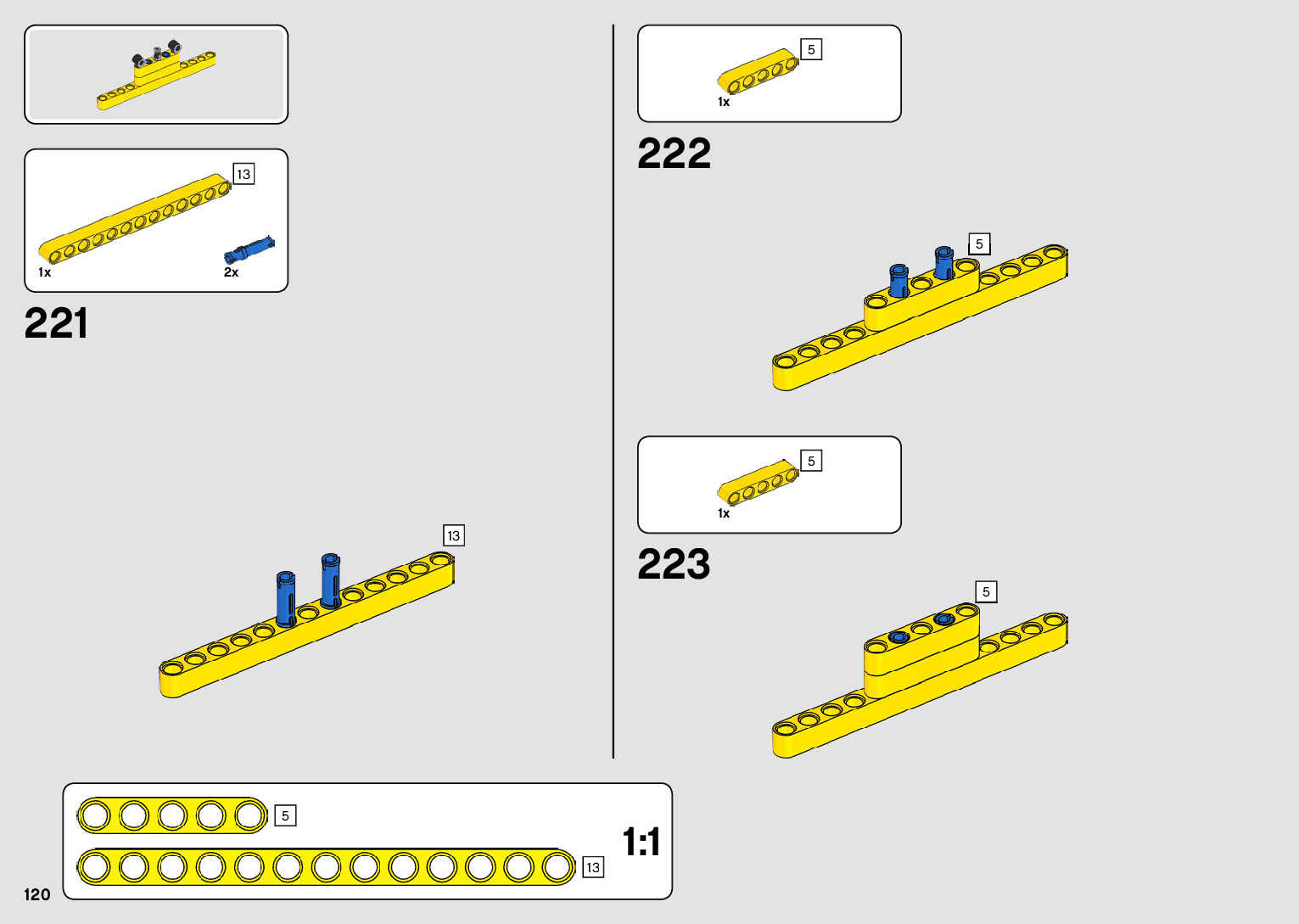 13
1x
2x
221
13
5
1x
222
5
5
1x
223
5
5
13
1:1
120