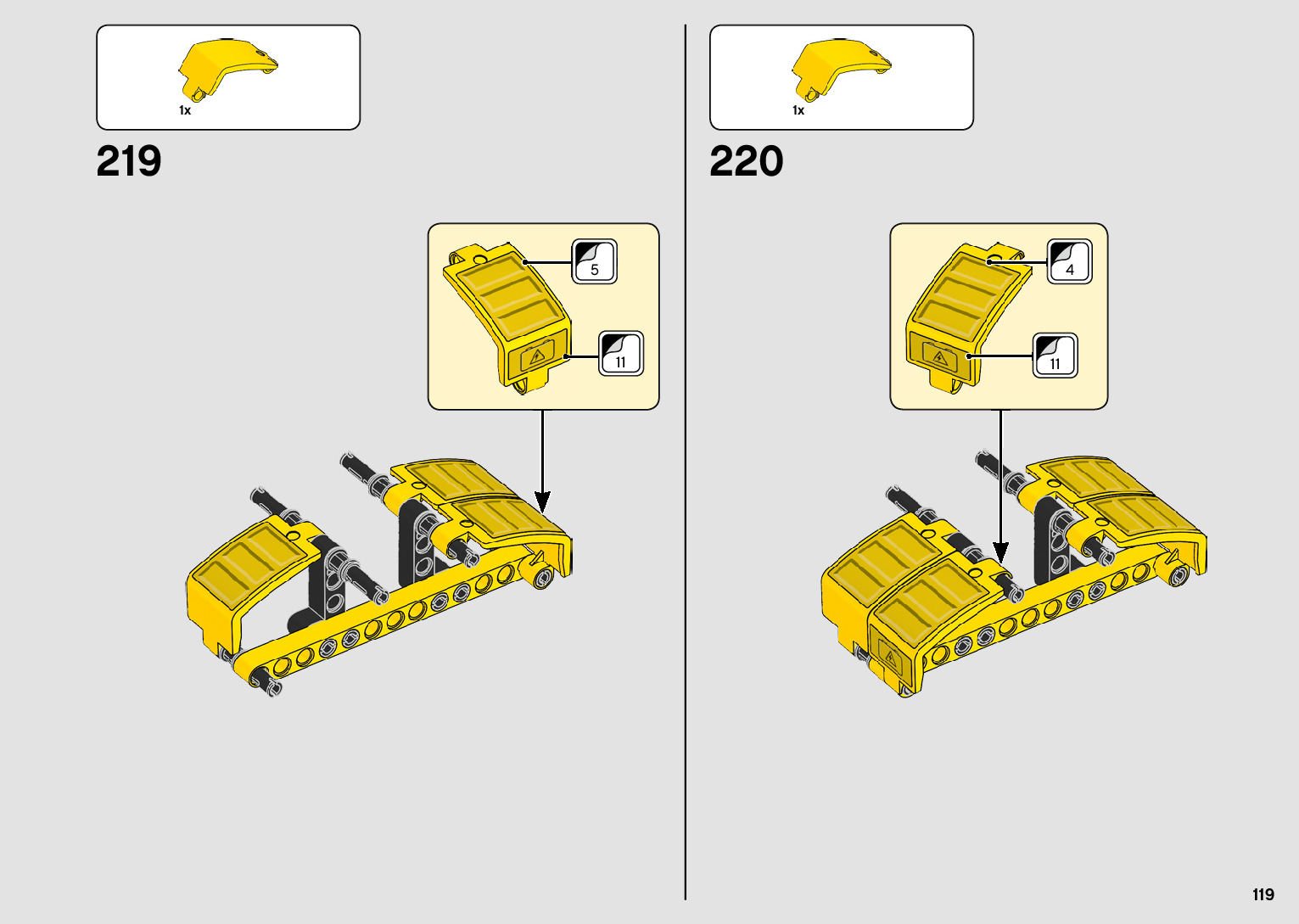 1x

219

5

11

1x

220

4

11

119