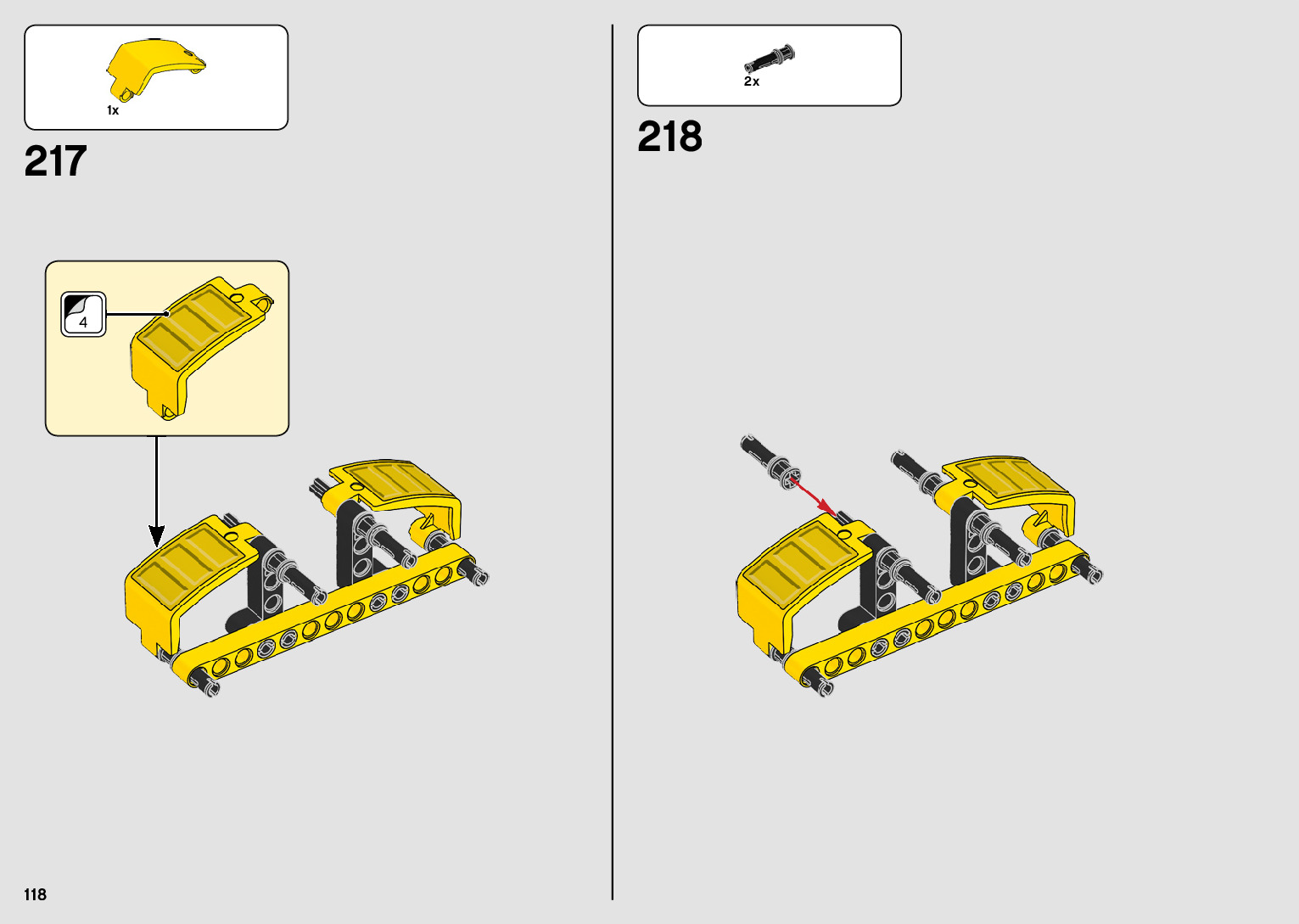 1x

217

4

2x

218

118