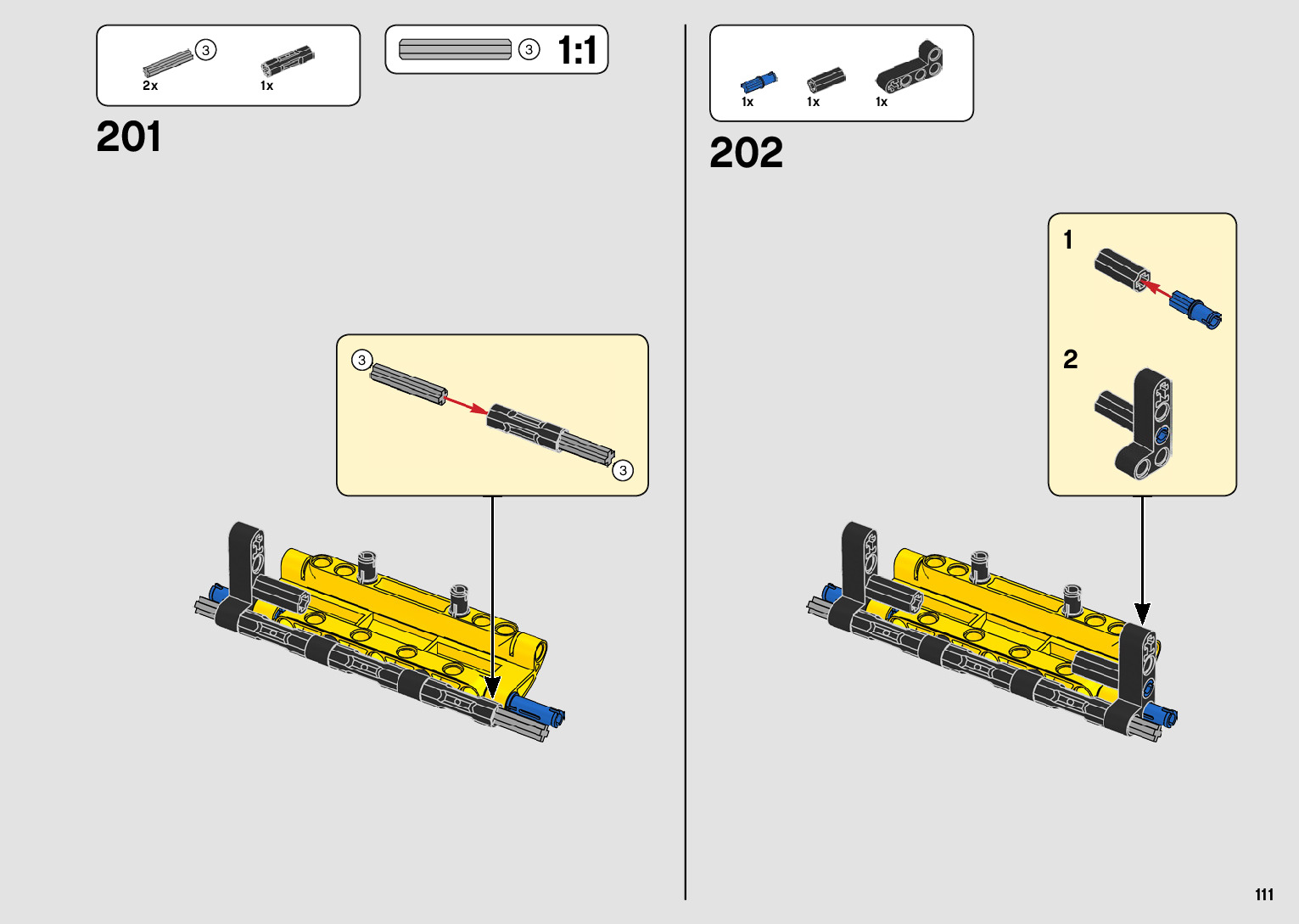 3
2x
1x

3 1:1

201

3

3

1x 1x 1x

202

1

2

111