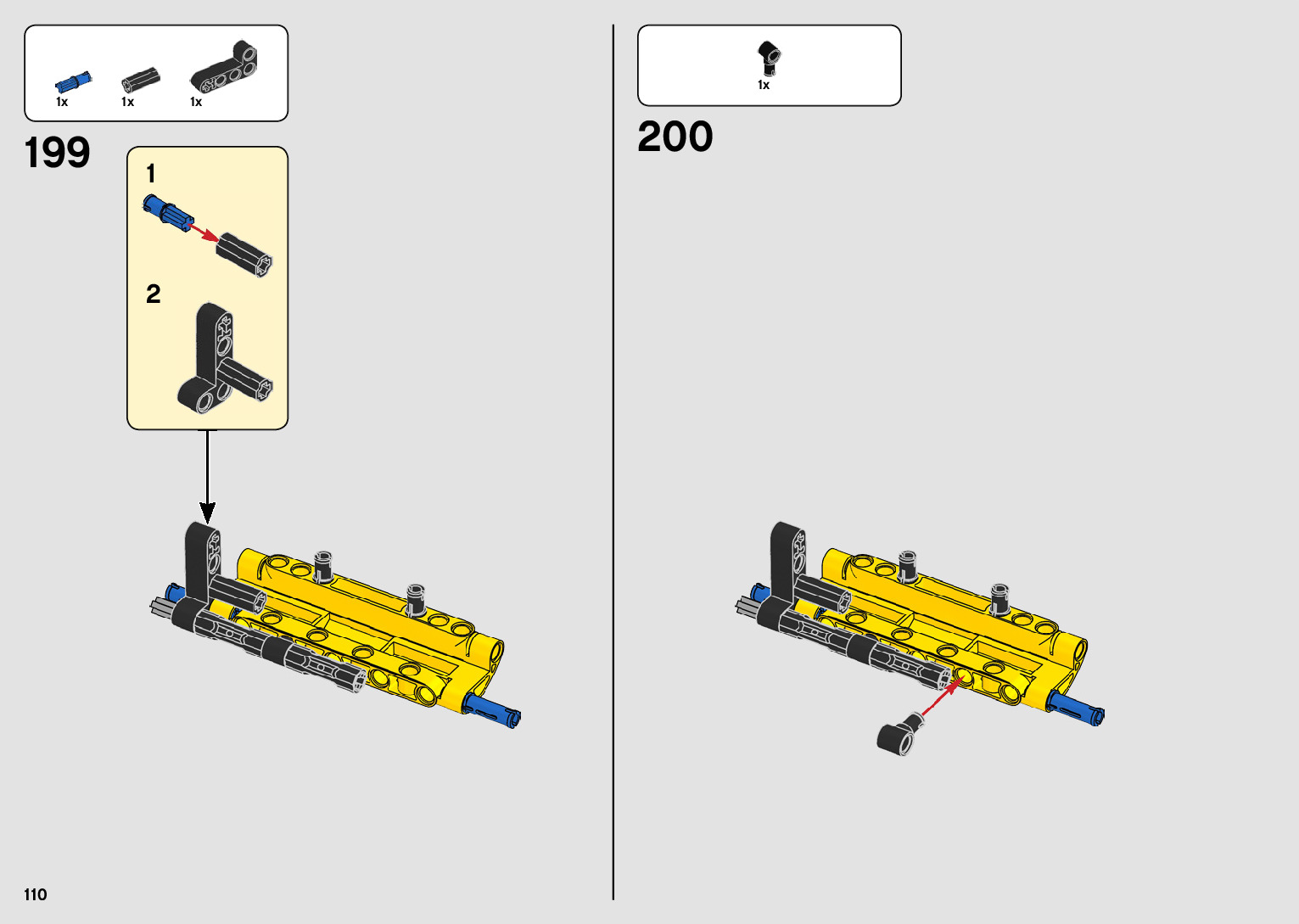 1x 1x 1x

199

1

2

1x

200

110