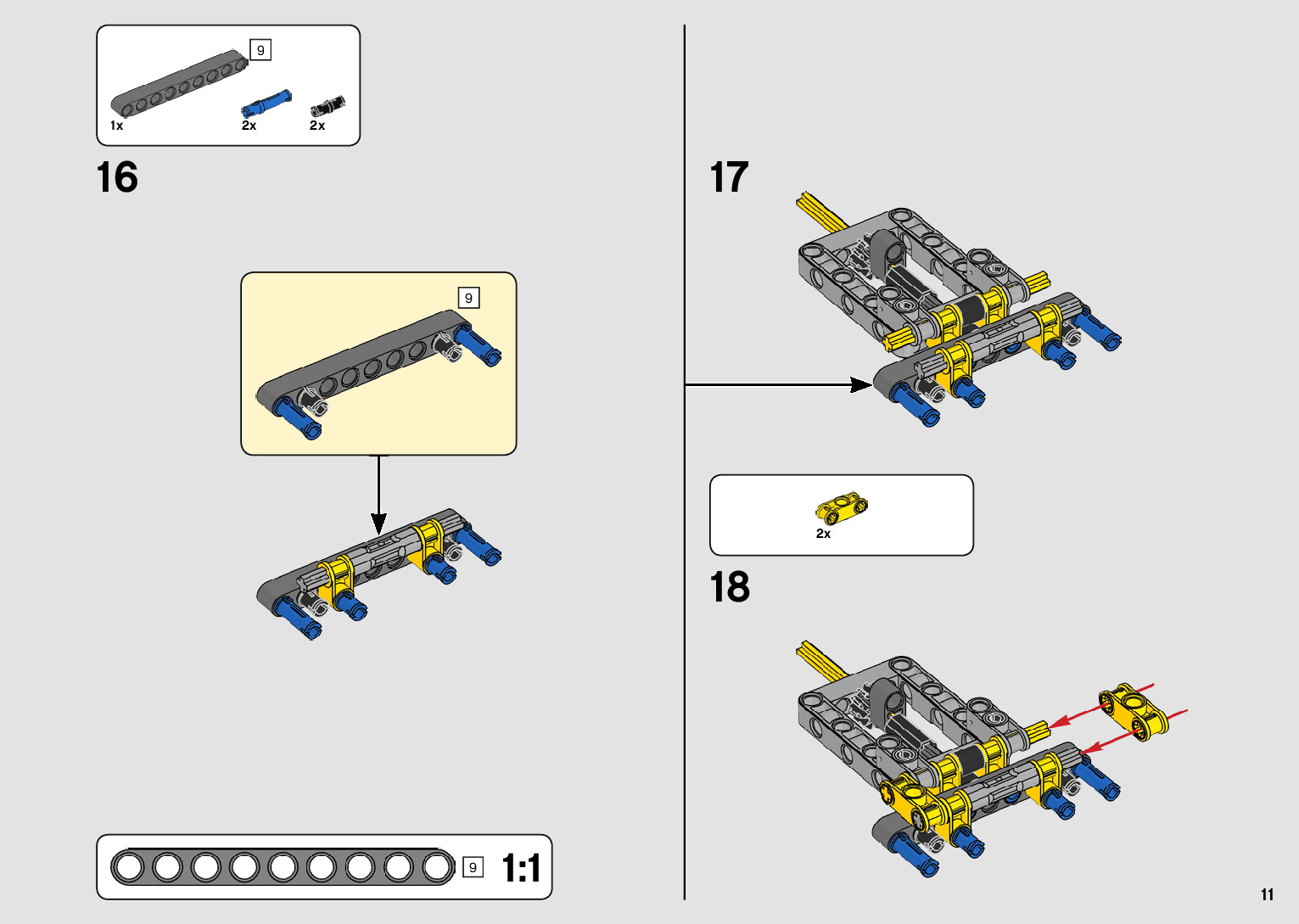 9
1x
2x
2x

16

9

9 1:1

17

2x

18

11