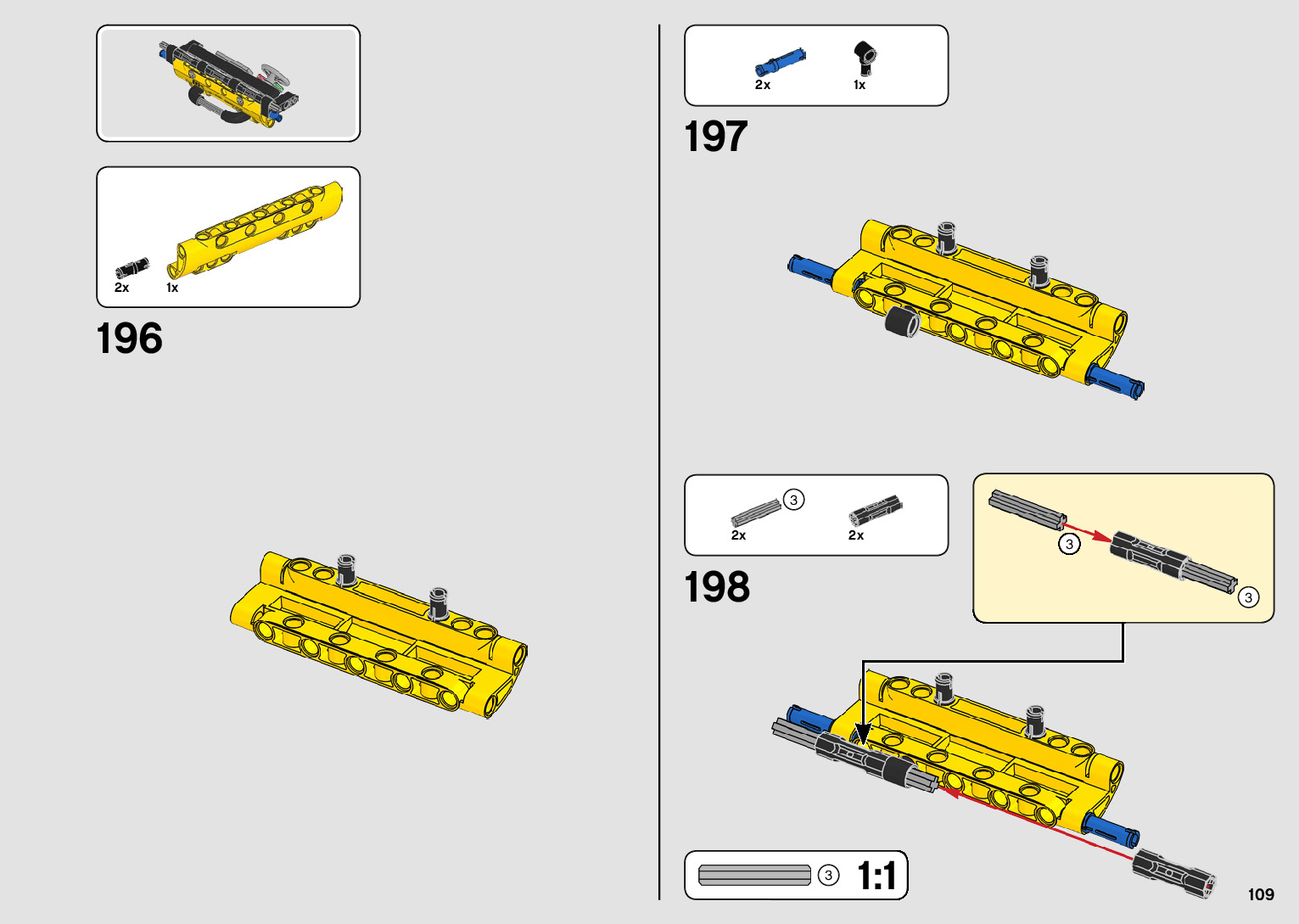 2x
1x

196

2x
1x

197

3
2x
2x

198

3
3

3
1:1

109