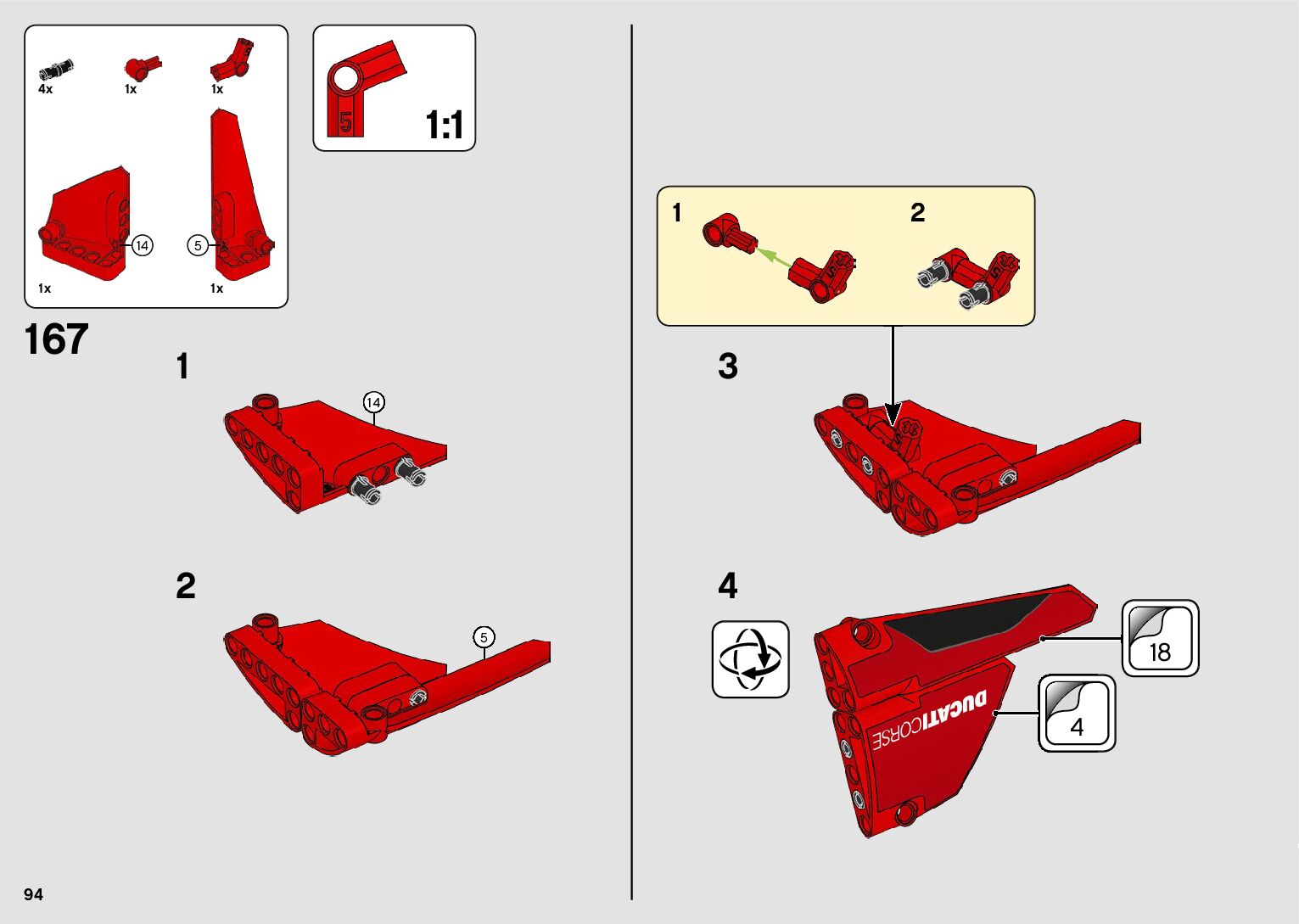 4x
1x
1x
14
5
1x
1x

5
1:1

167
1
14
2
5

1
2
3
4
18
4
DUCATI CORSE

94