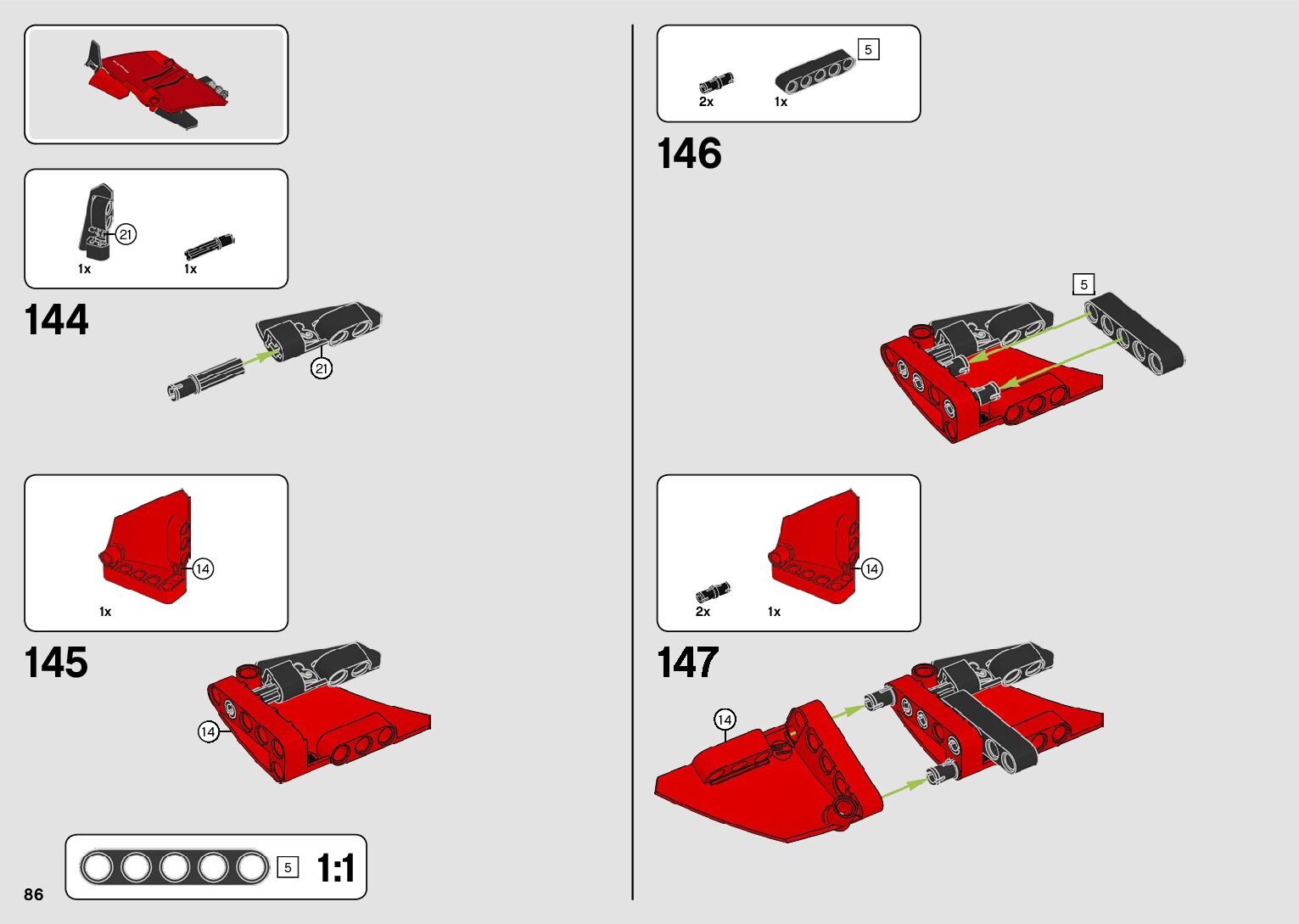 21
1x
1x

144

21

14
1x

145

14

5
1:1

86

5
2x
1x

146

5

14
2x
1x

147

14