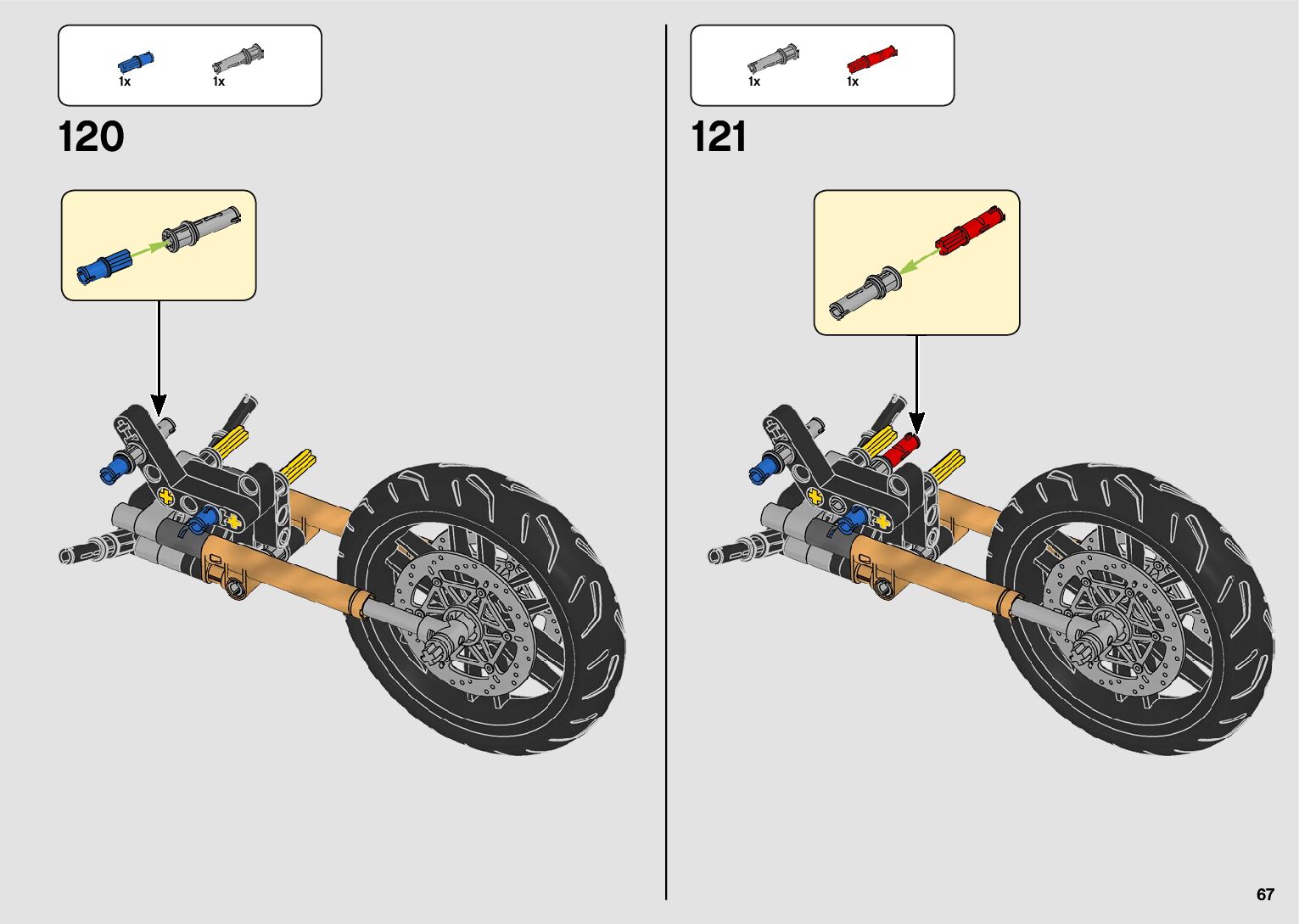 1x 1x

120

1x 1x

121

67