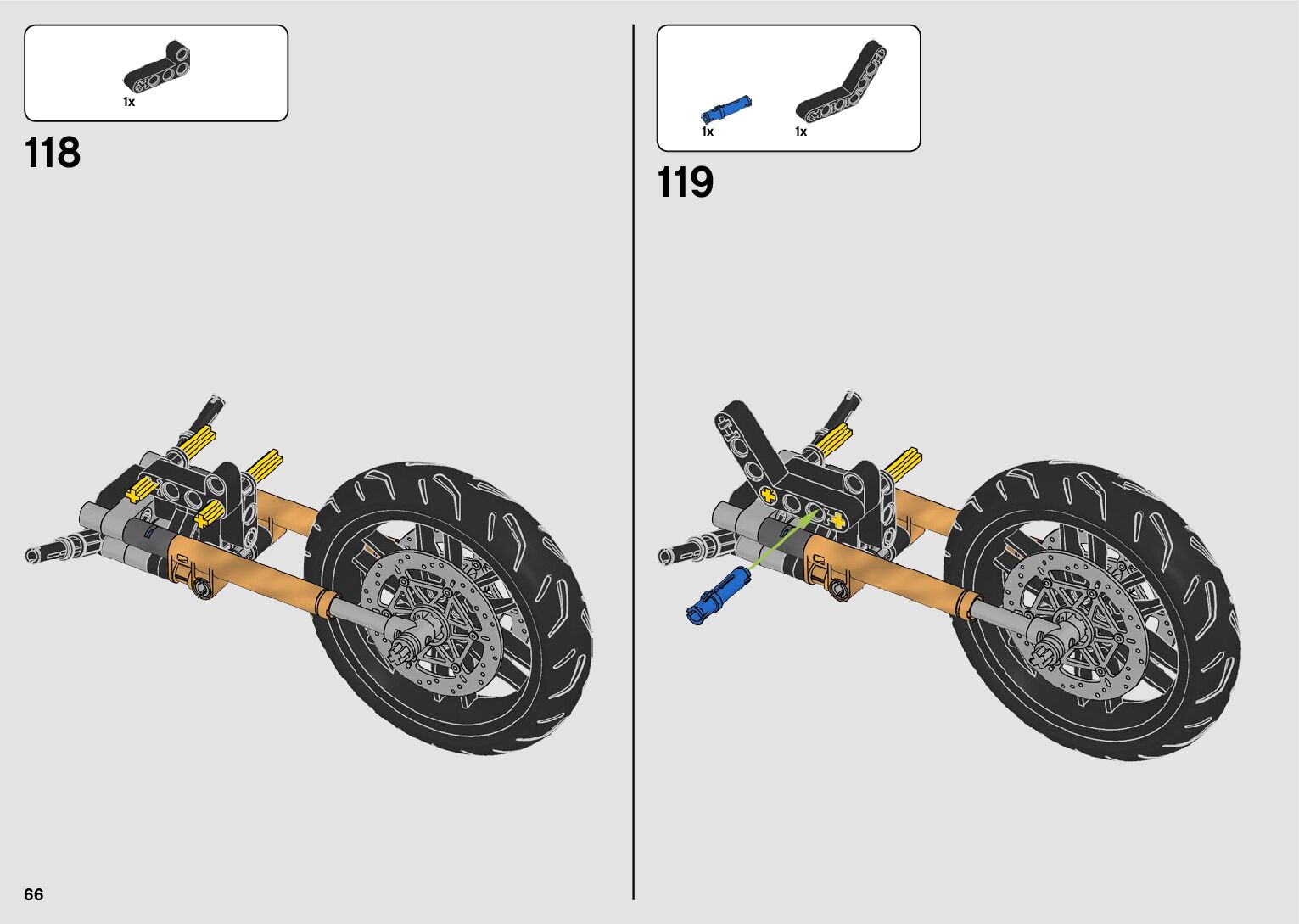 1x

118

1x

1x

119

66