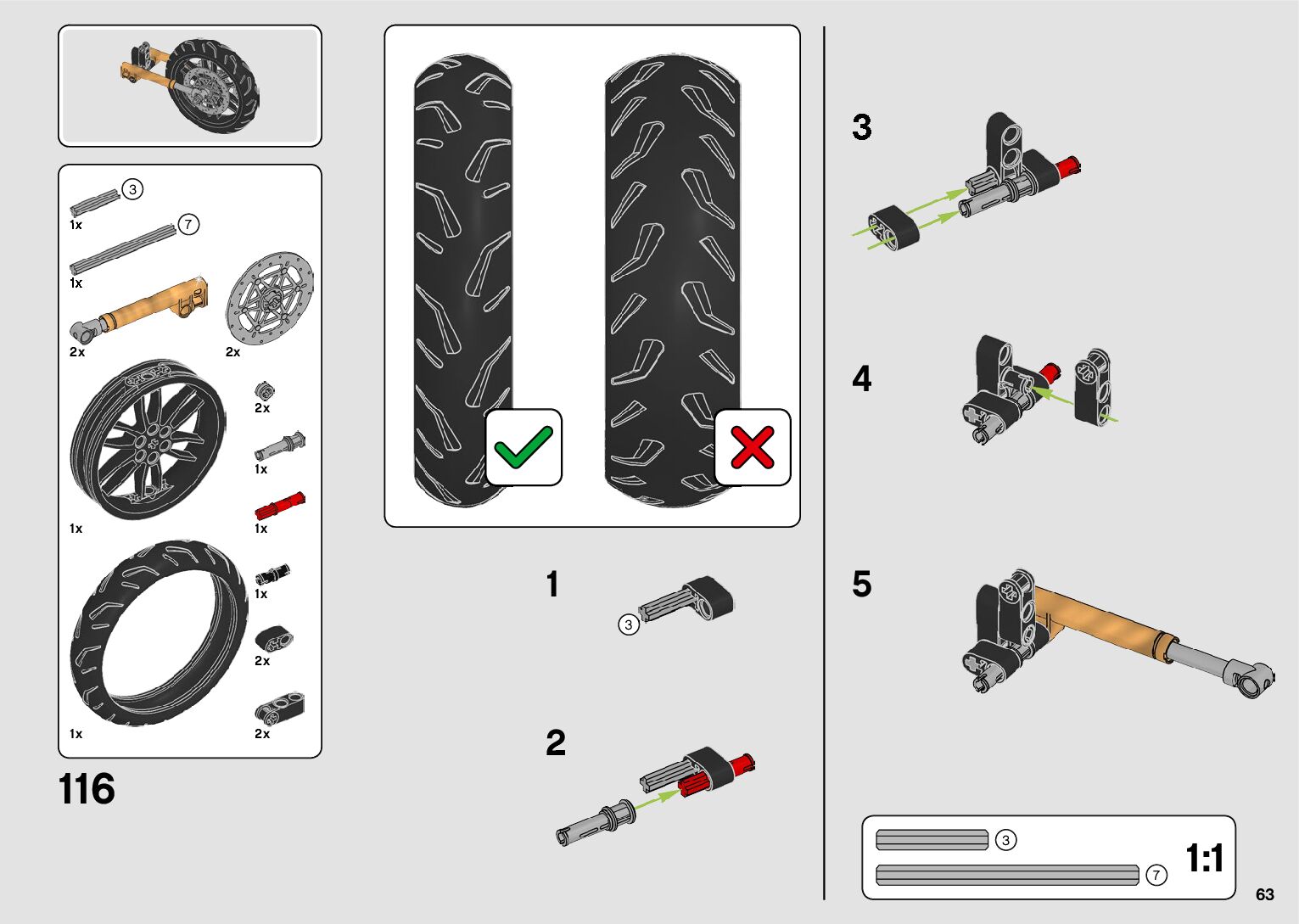 3
1x
7
1x
2x
2x
2x
1x
1x
1x
1x
2x
1x
2x

116

1

3

2

3

4

5

3
7
1:1

63