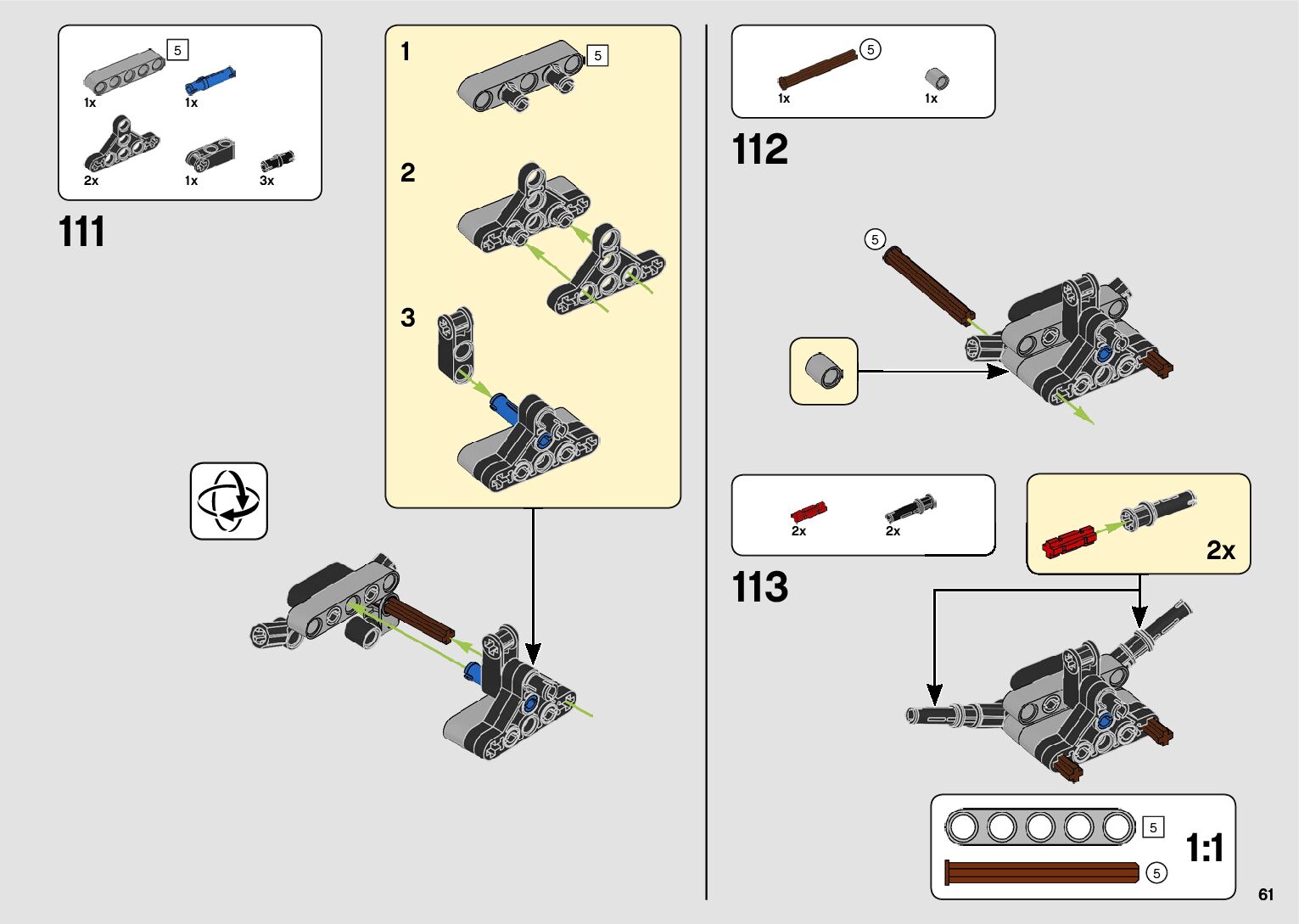 5
1x
1x
2x
1x
3x

111

1
5
2
3

5
1x
1x

112

5

2x
2x

113

2x

5
1:1
5

61