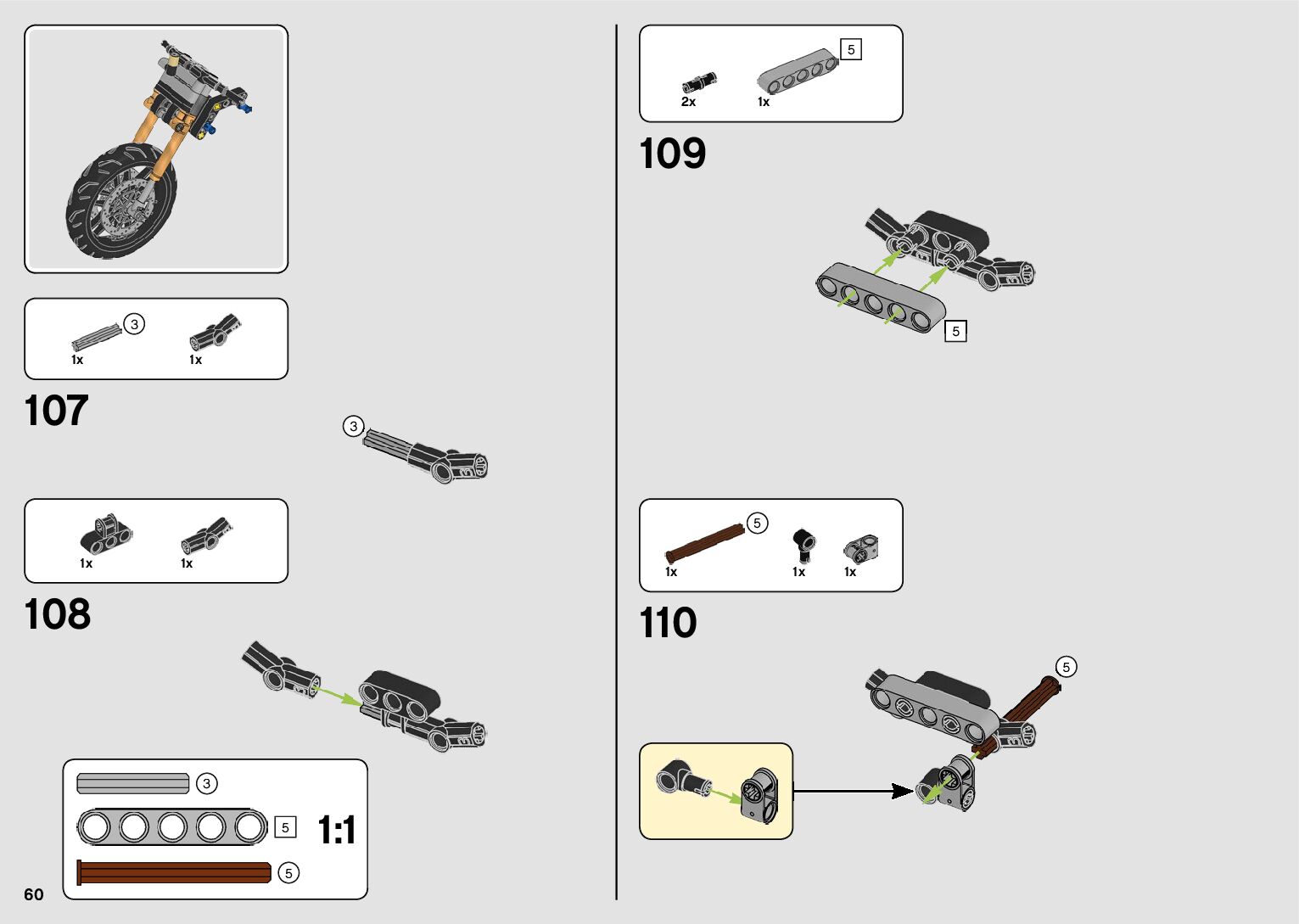 3
1x
1x

107

3

1x
1x

108

3
5
1:1
5

60

5
2x
1x

109

5

5
1x
1x
1x

110

5