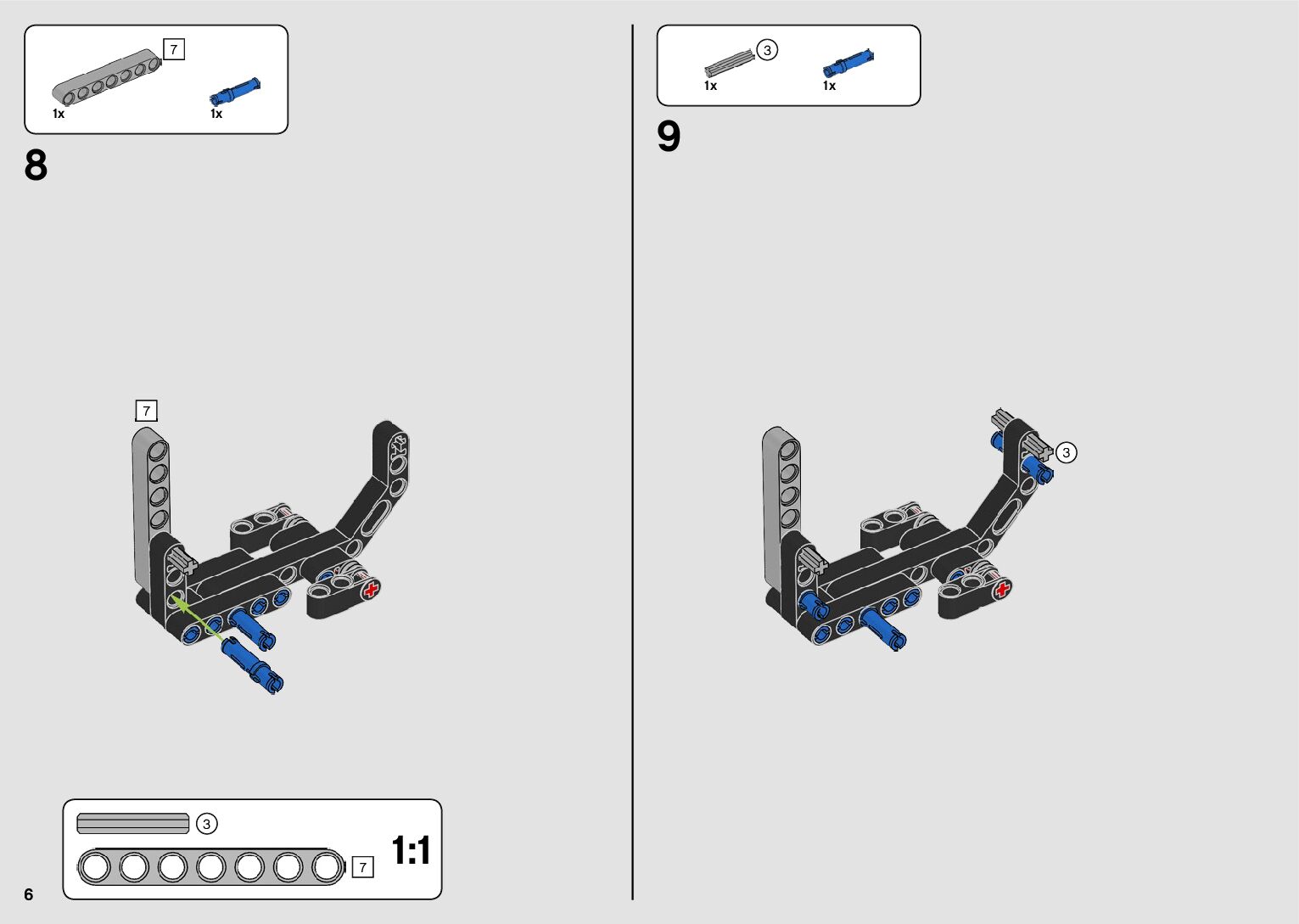 7

1x

1x

8

7

3

7

1:1

6

3

1x

1x

9

3