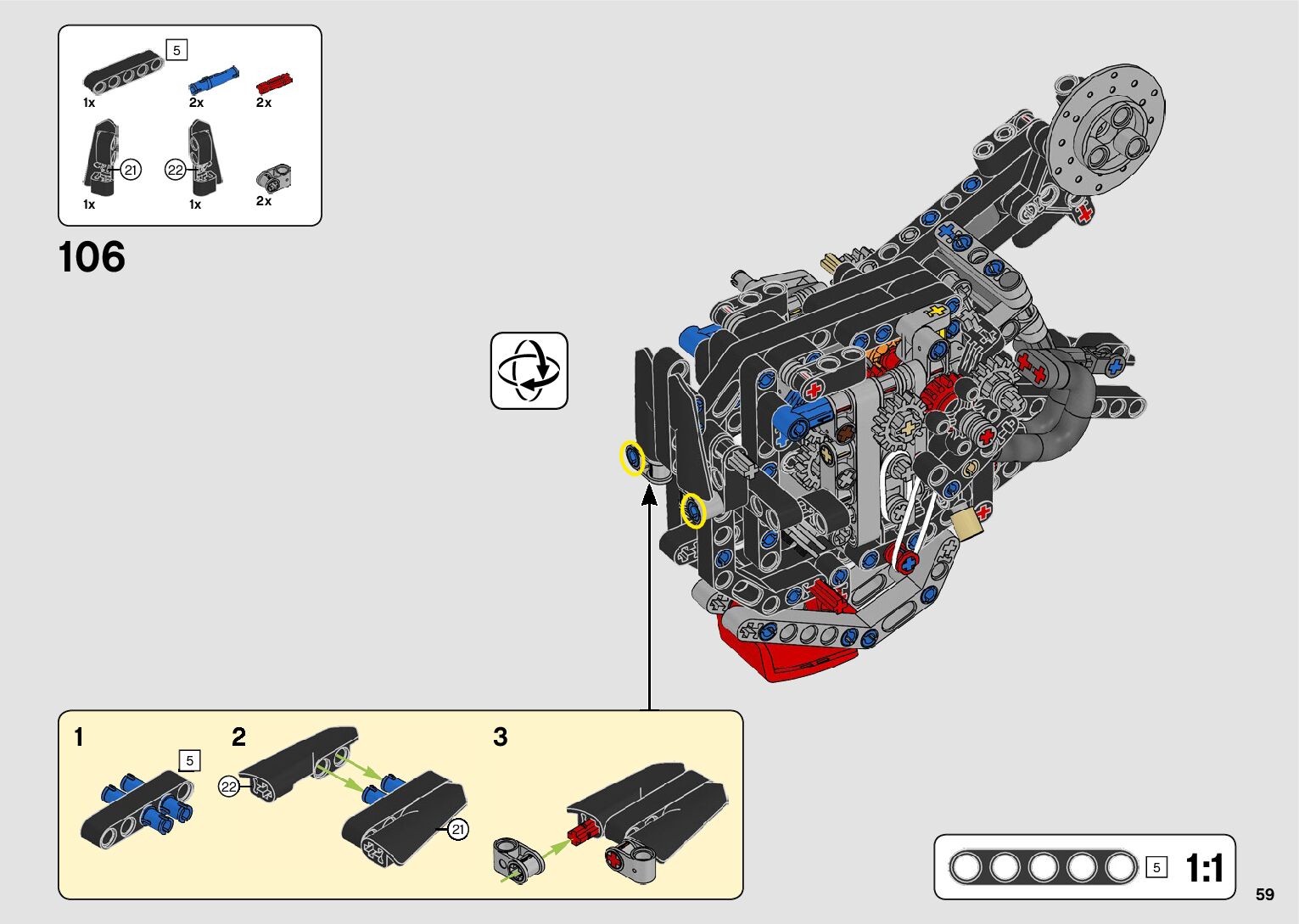 5
1x
2x
2x
21
22
1x
1x
2x

106

1
5
2
22
21
3

5
1:1

59