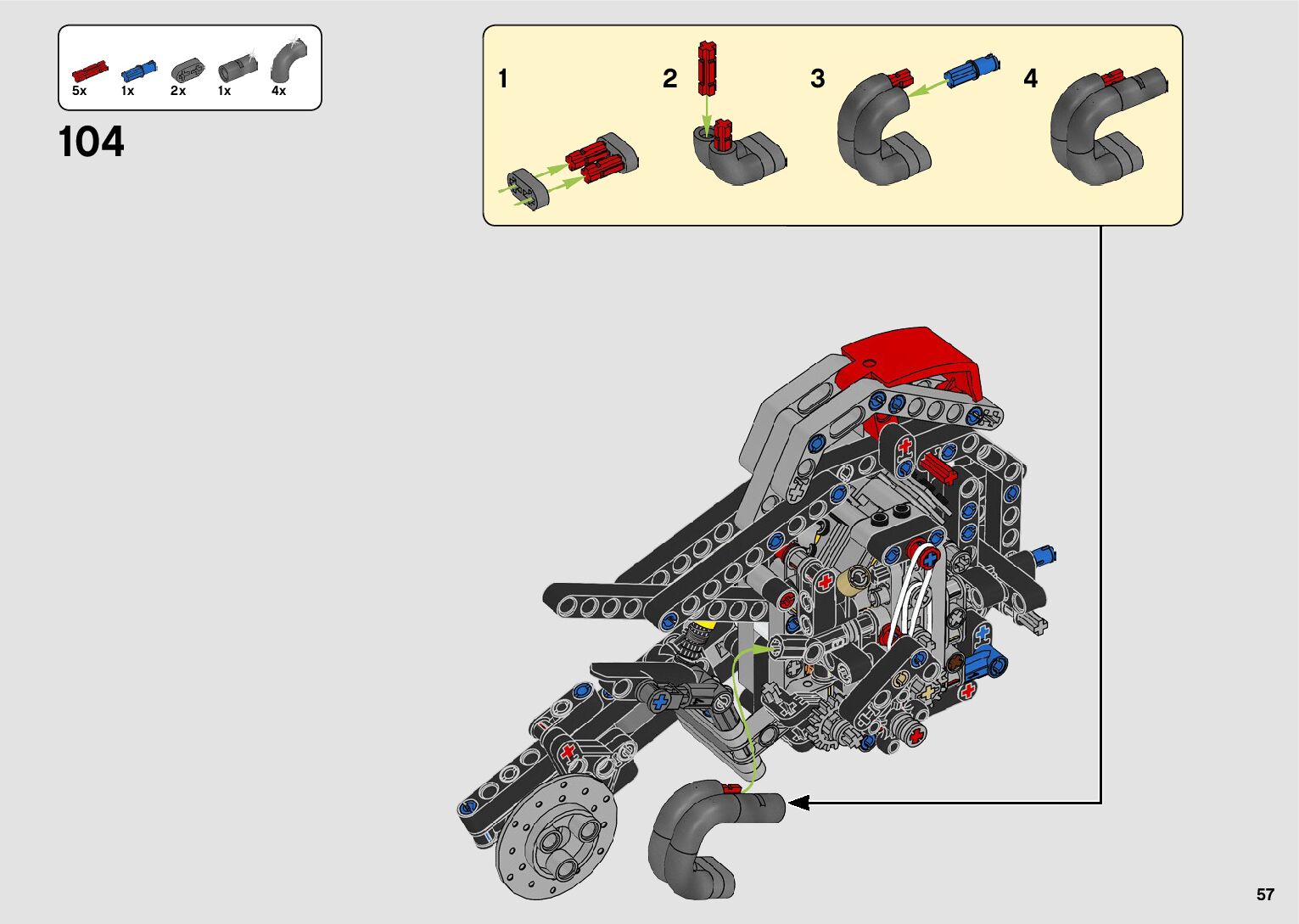 5x 1x 2x 1x 4x

104

1

2

3

4

57