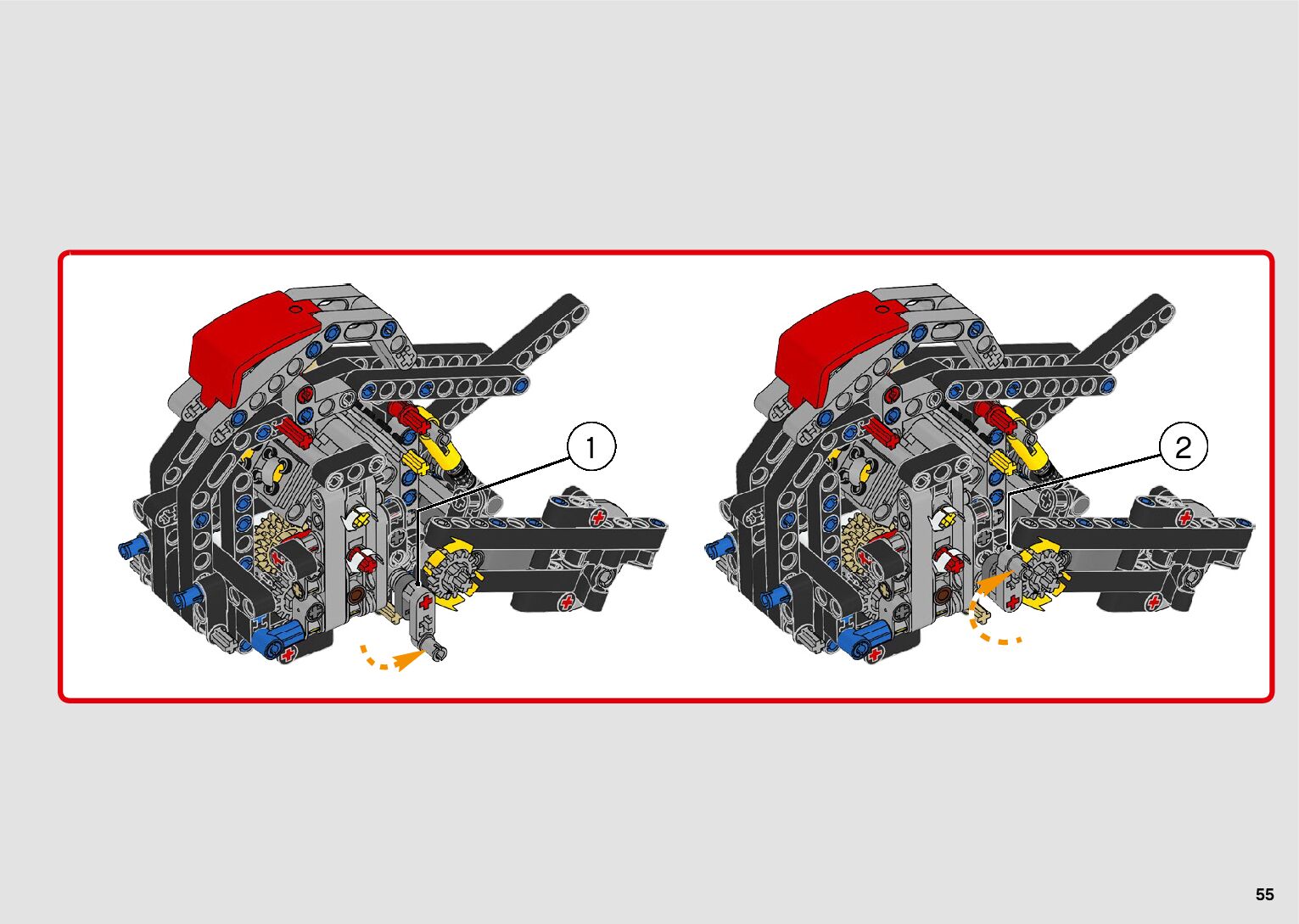 1

2

55