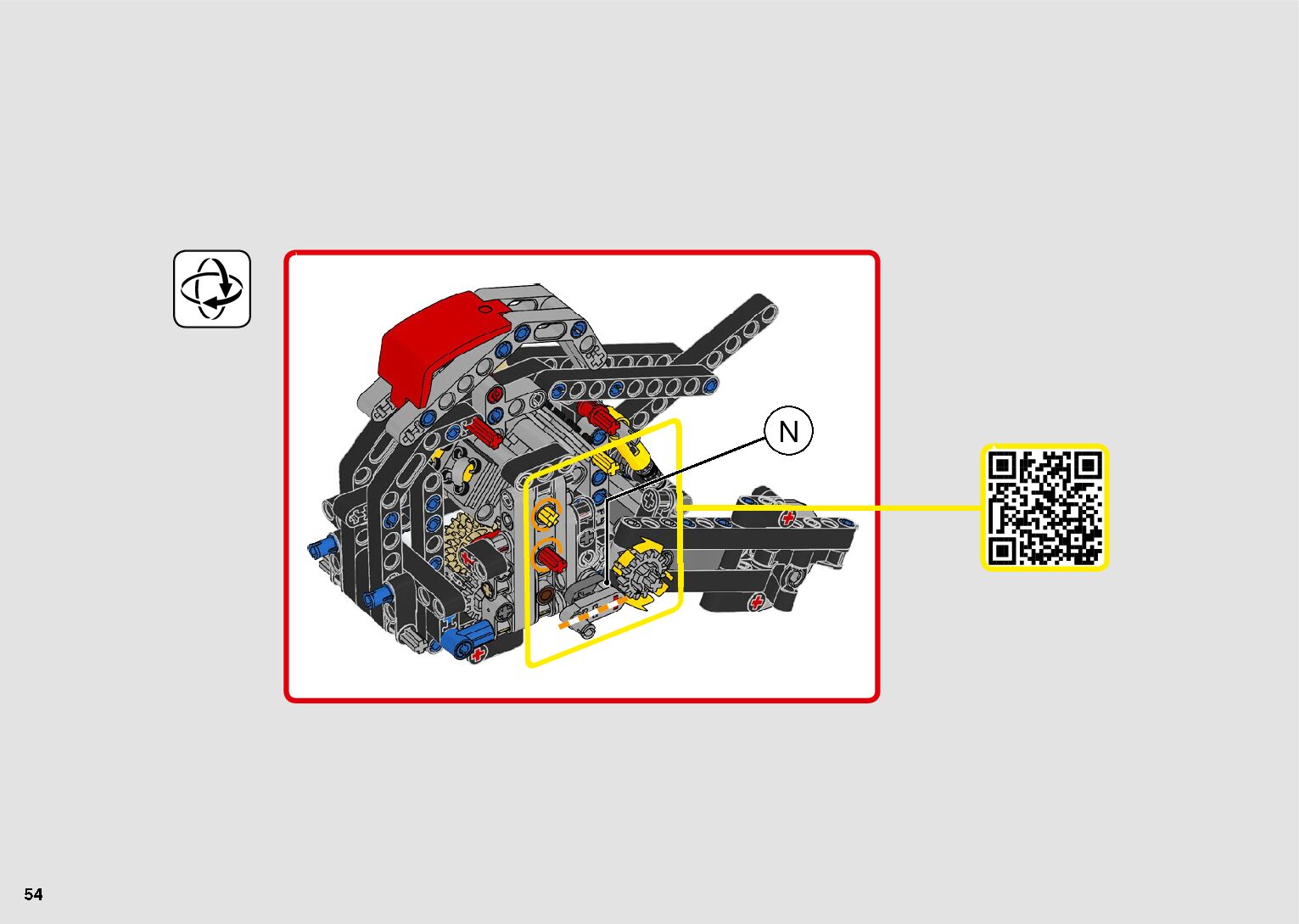 N

54