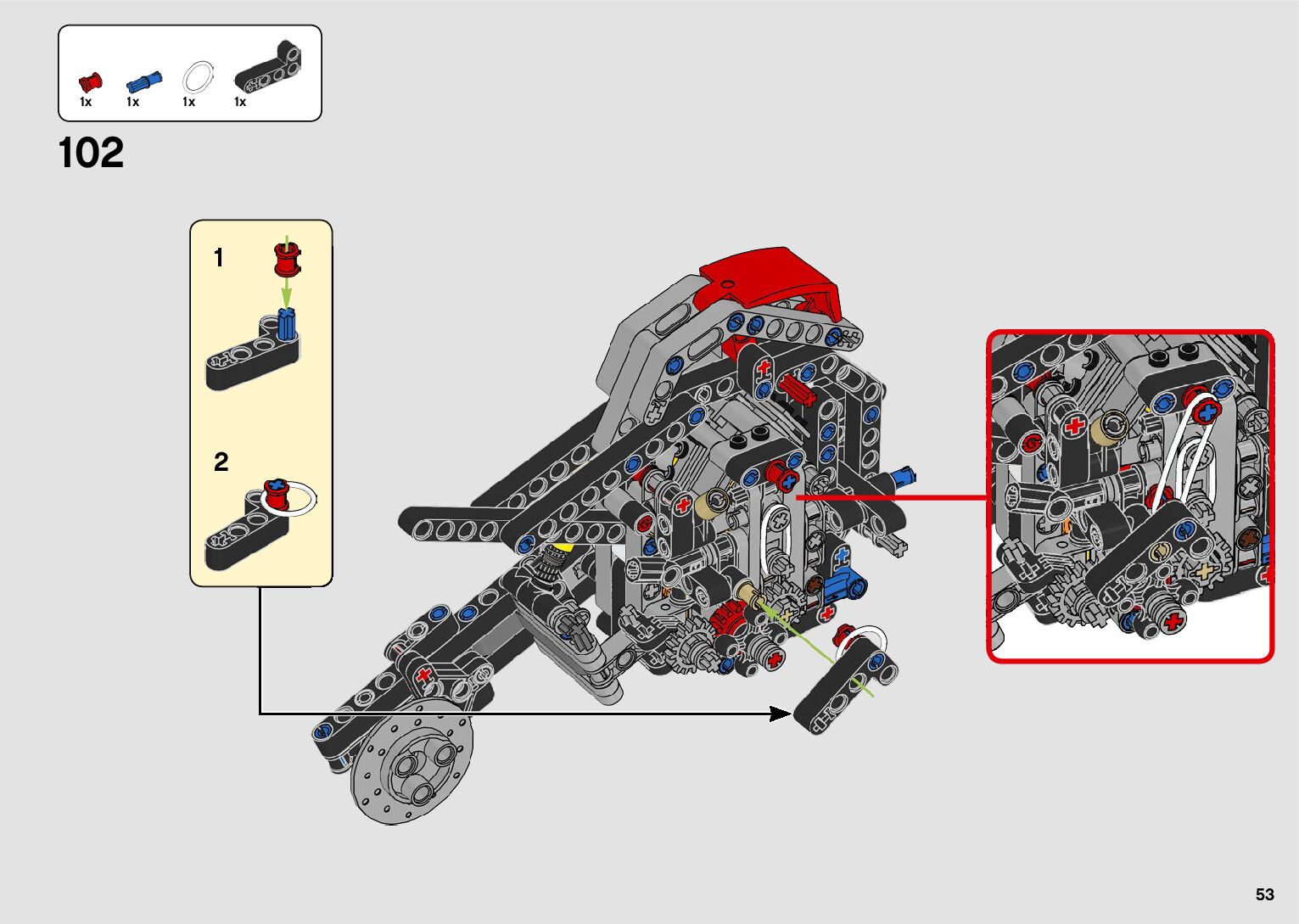 1x 1x 1x 1x

102

1

2

53