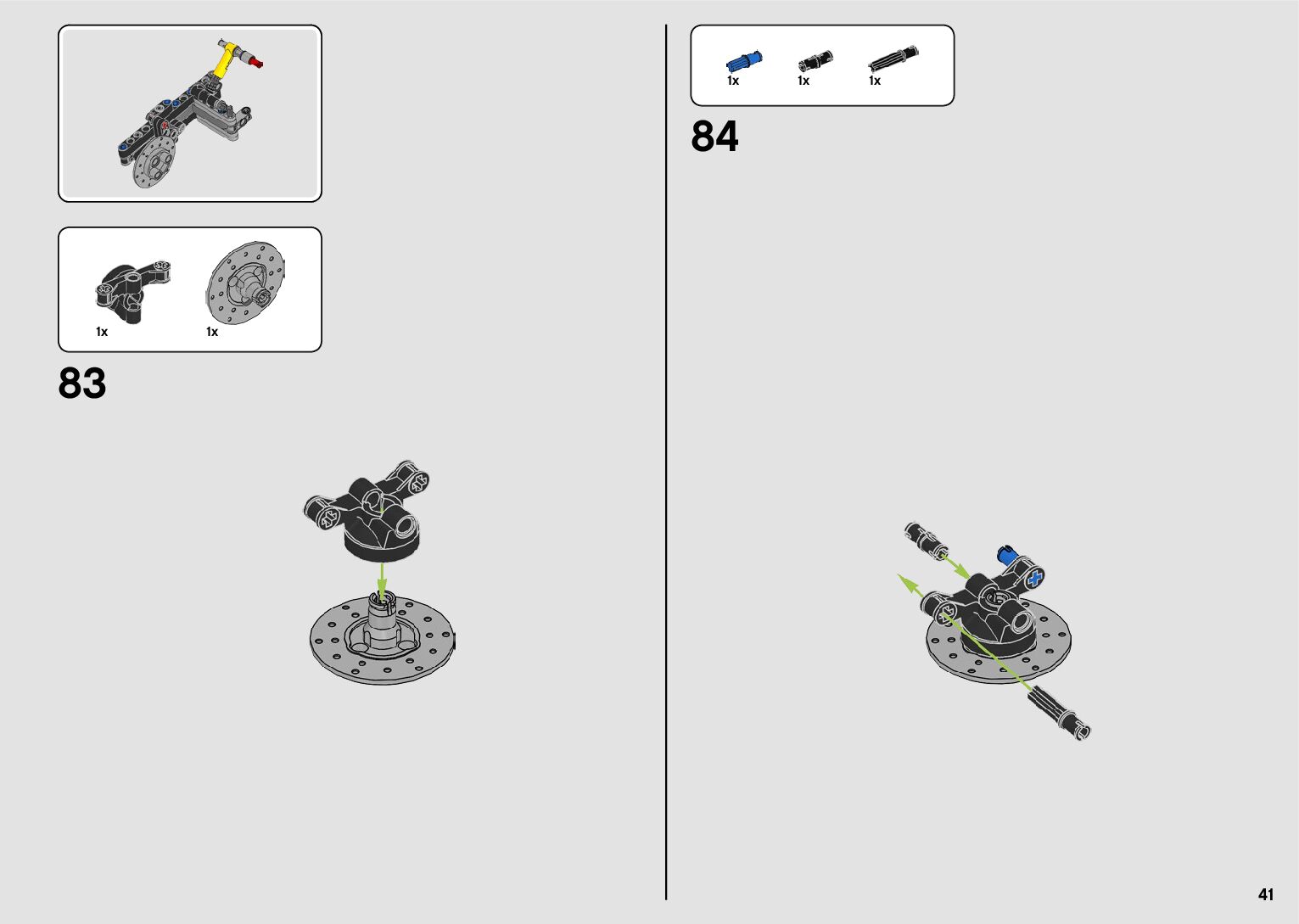 1x 1x

83

1x 1x 1x

84

41