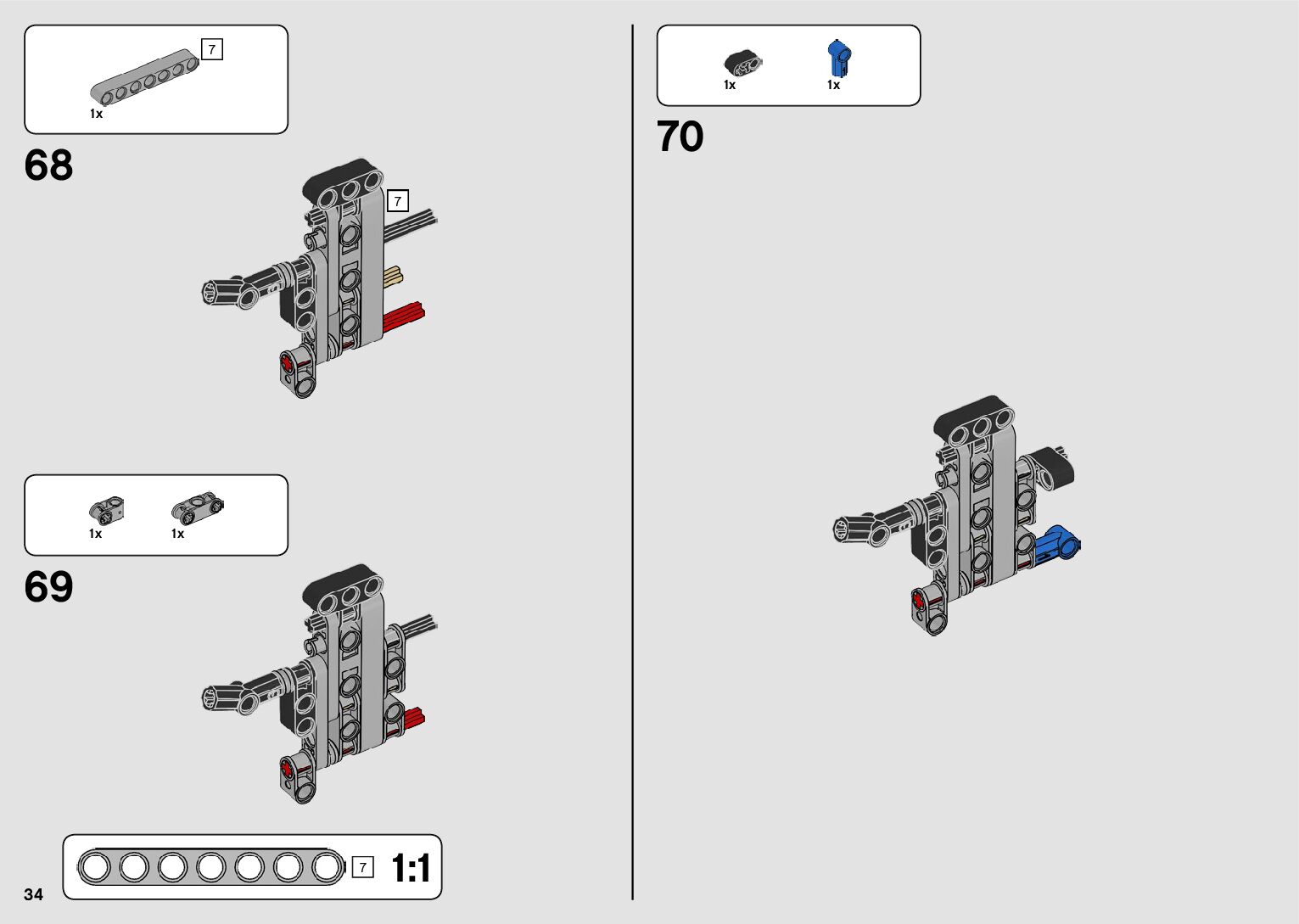 7
1x

68

7

1x 1x

69

7 1:1

34

1x 1x

70