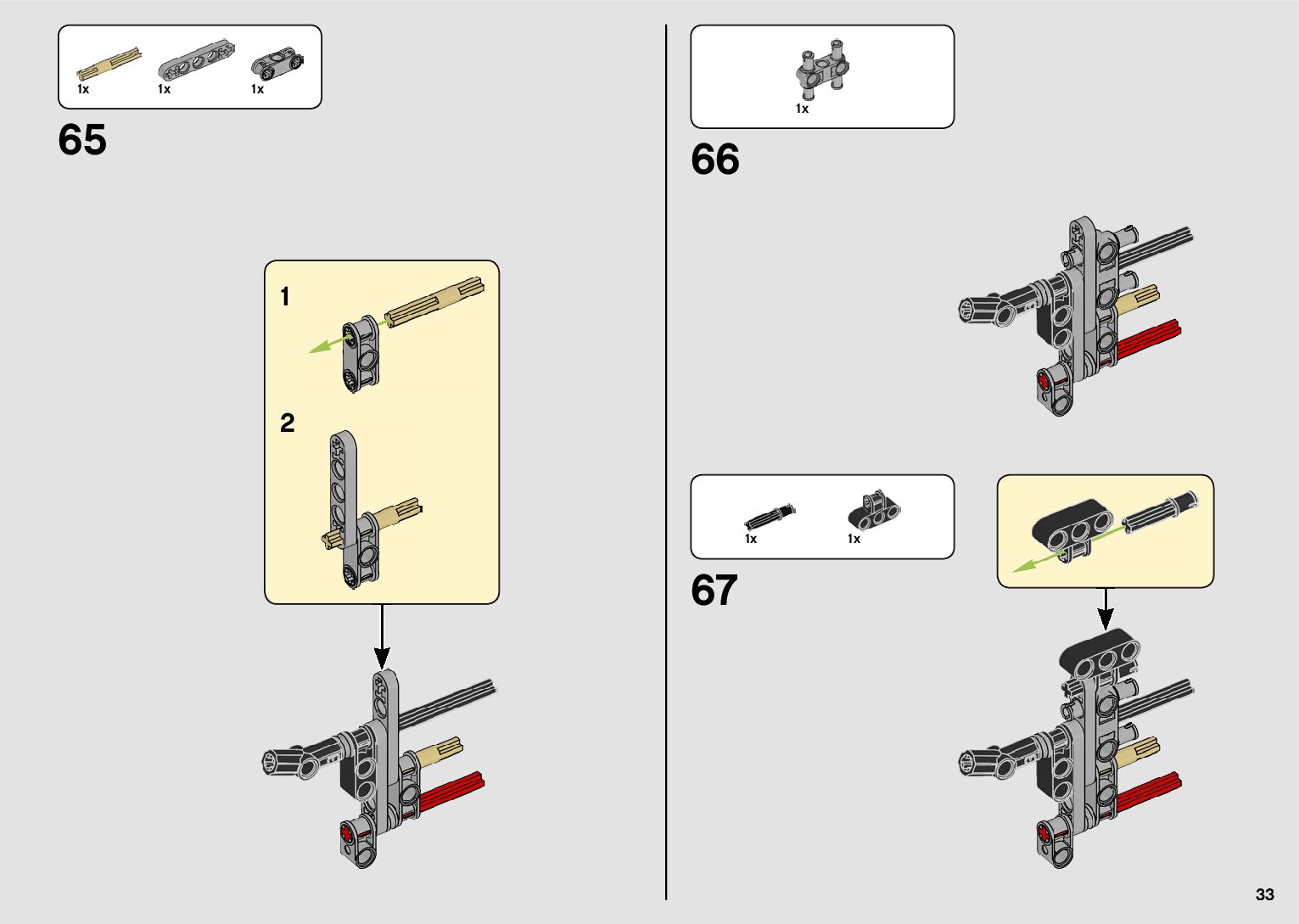 1x 1x 1x

65

1

2

1x

66

1x 1x

67

33