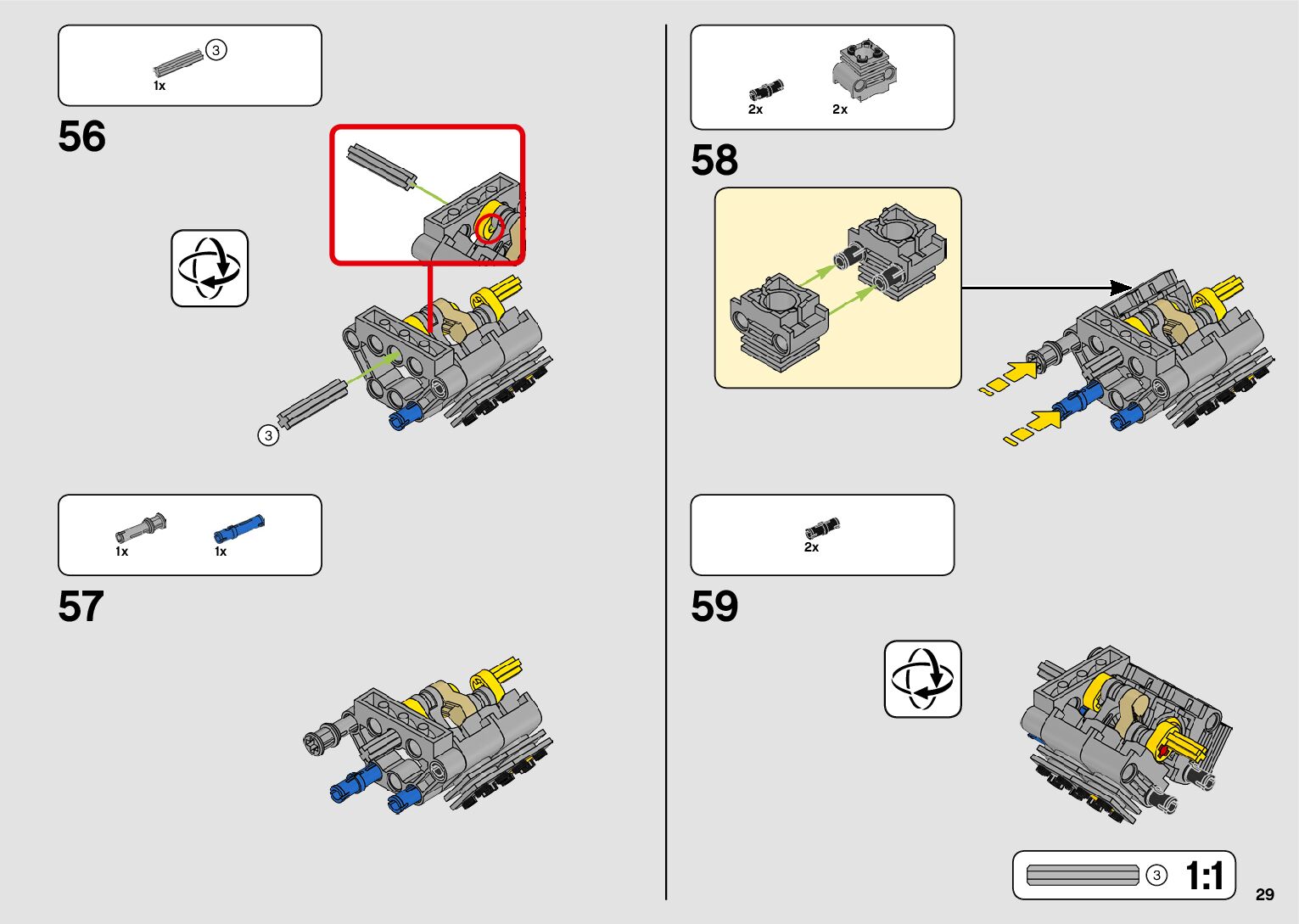 3
1x

56

3

1x 1x

57

2x 2x

58

2x

59

3 1:1

29