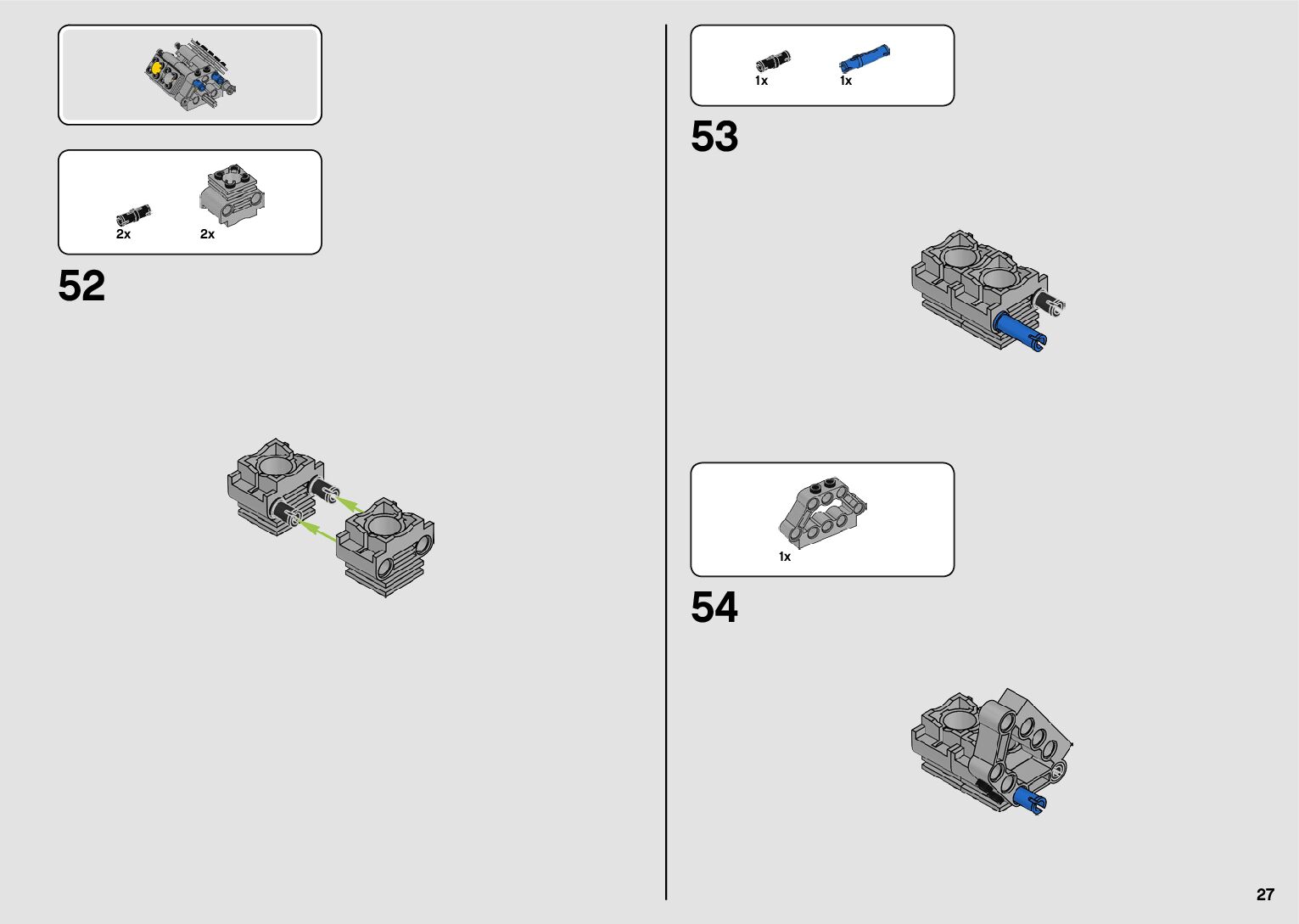 2x
2x

52

1x
1x

53

1x

54

27