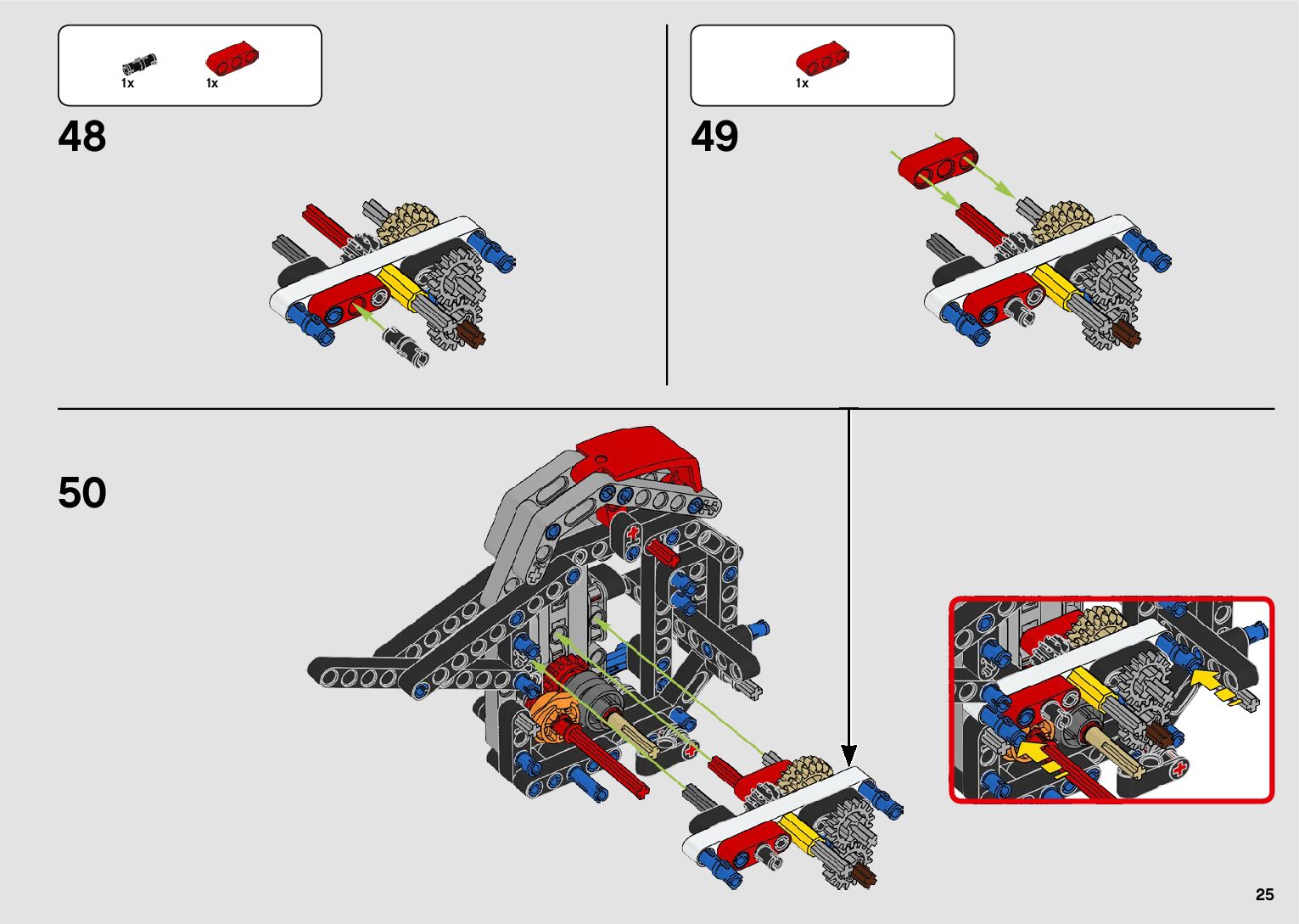 1x 1x

48

1x

49

50

25