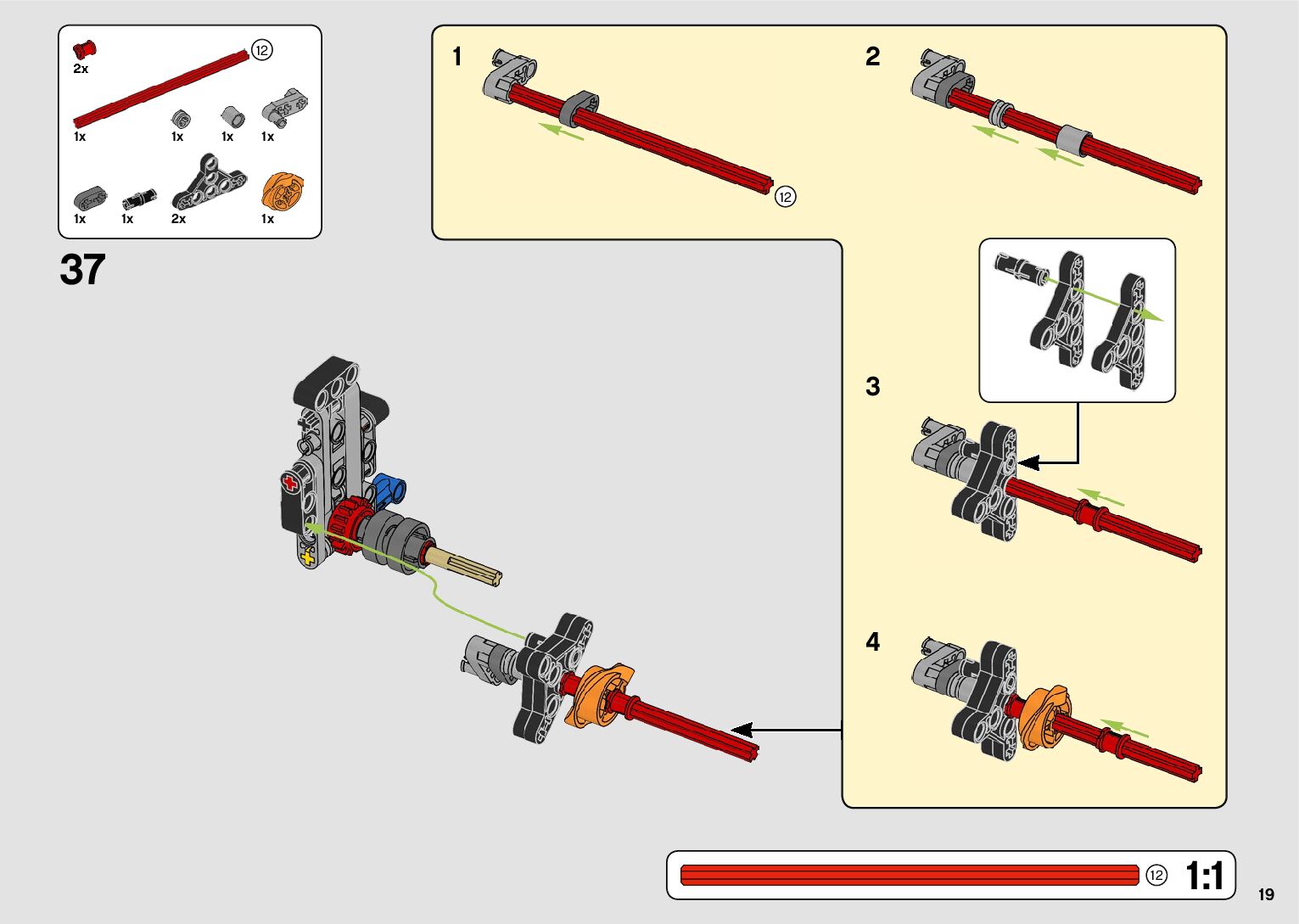 2x
⑫
1x
1x
1x
1x
1x
1x
2x
1x

37

1
⑫

2

3

4

⑫ 1:1

19