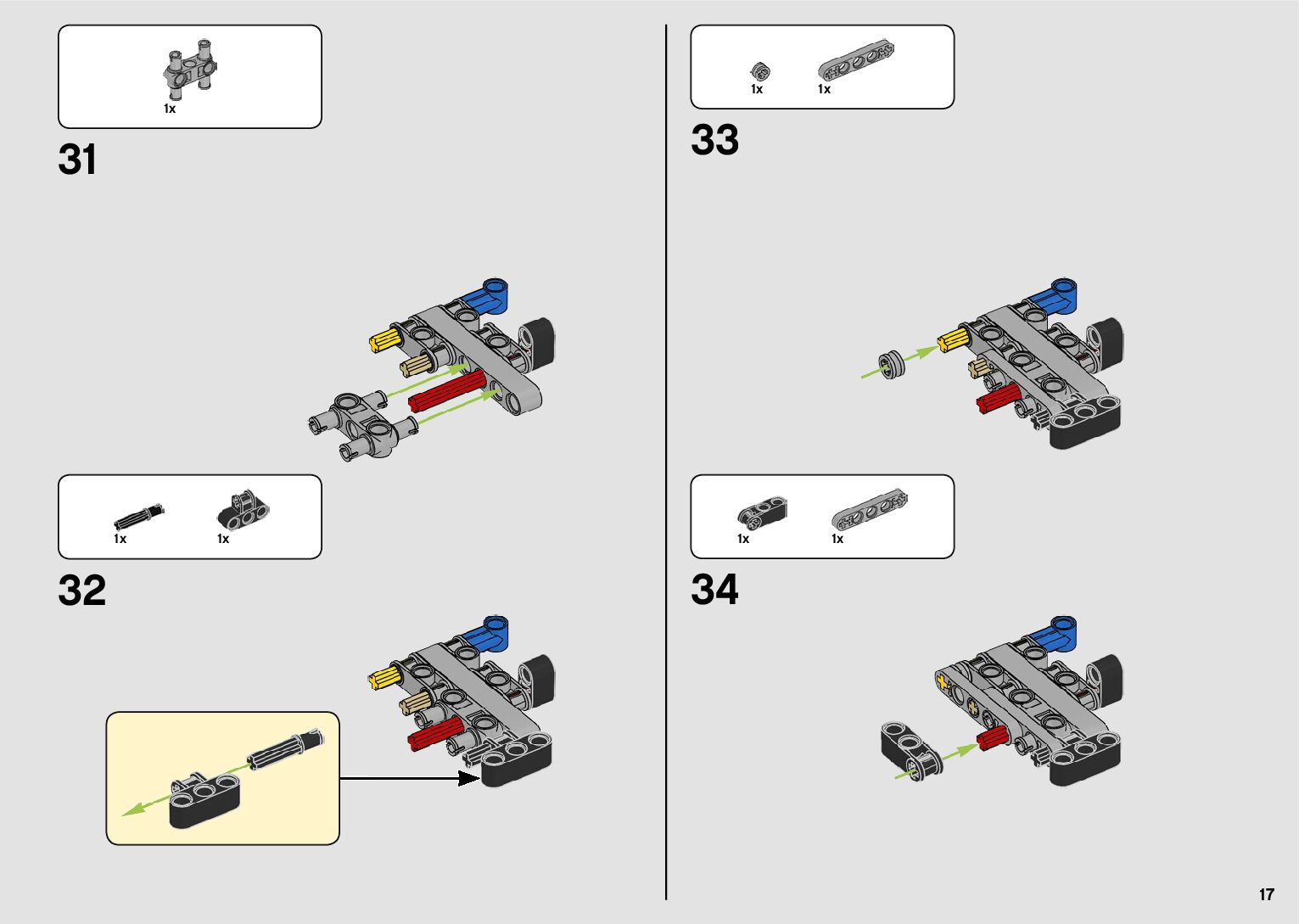 1x

31

1x 1x

32

1x 1x

33

1x 1x

34

17