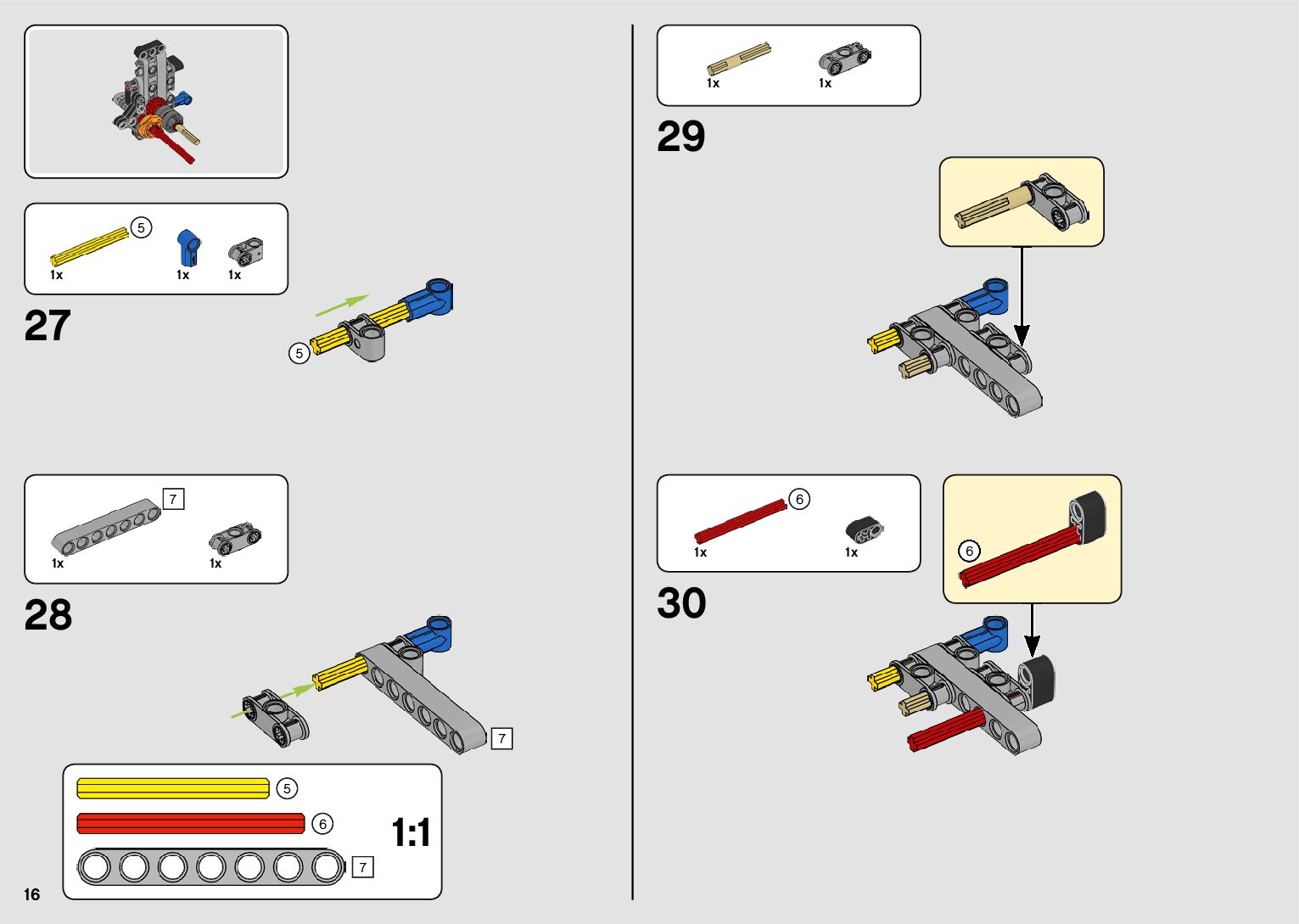 5
1x
1x
1x

27

5

7
1x
1x

28

7

5
6
7
1:1

16

1x
1x

29

6
1x
1x

30

6