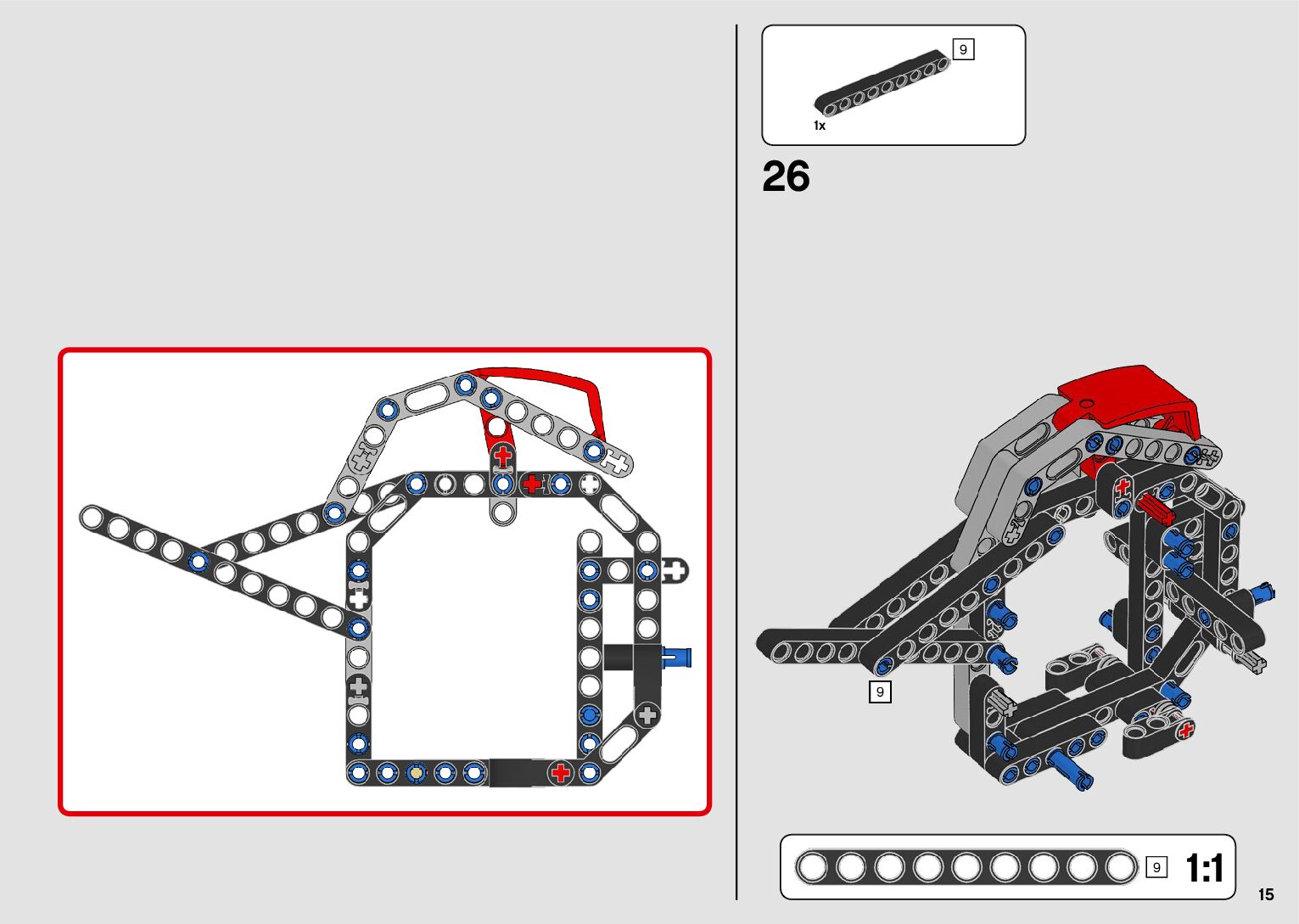 9
1x
26
9
9
1:1
15