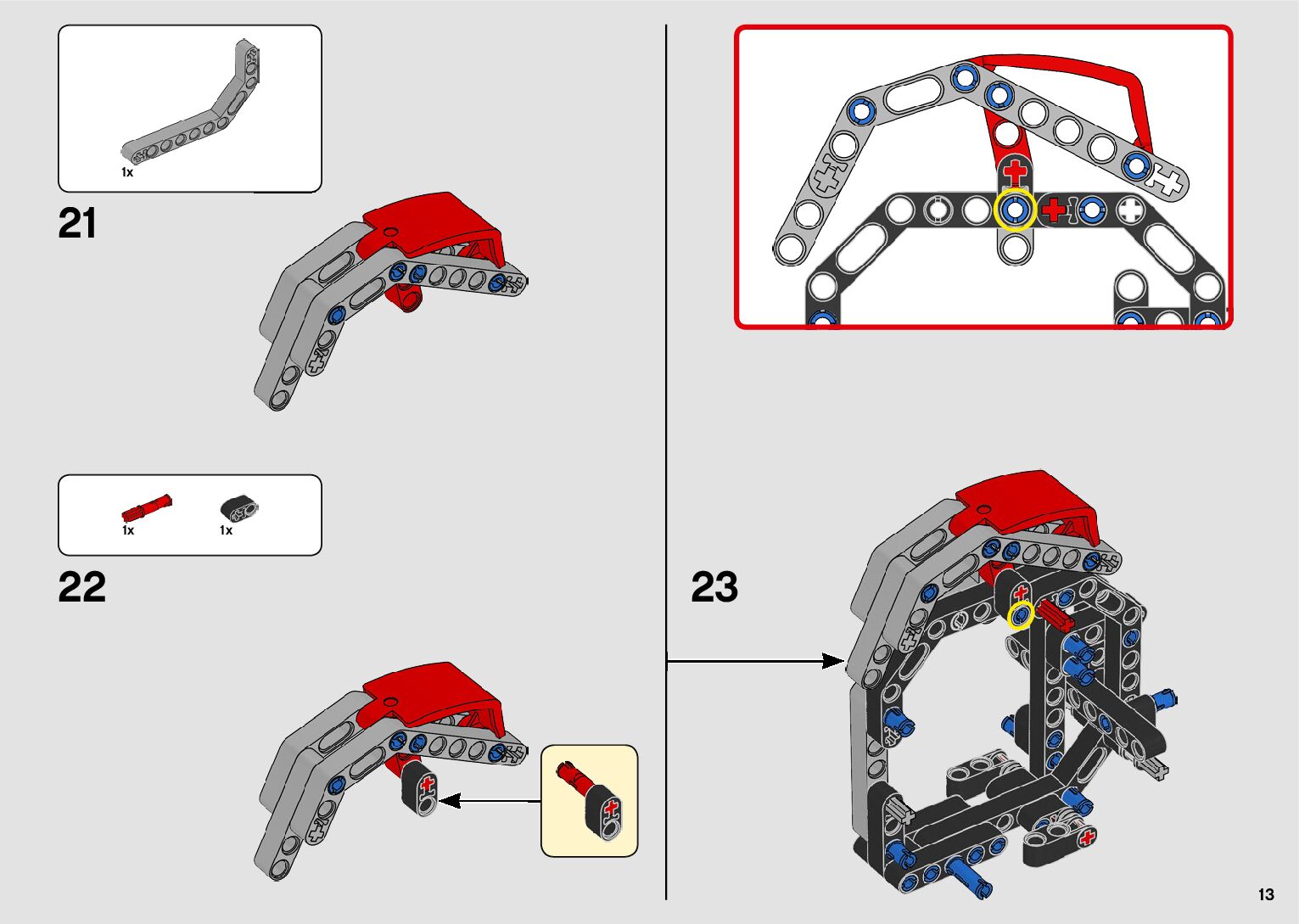 1x

21

1x
1x

22

23

13