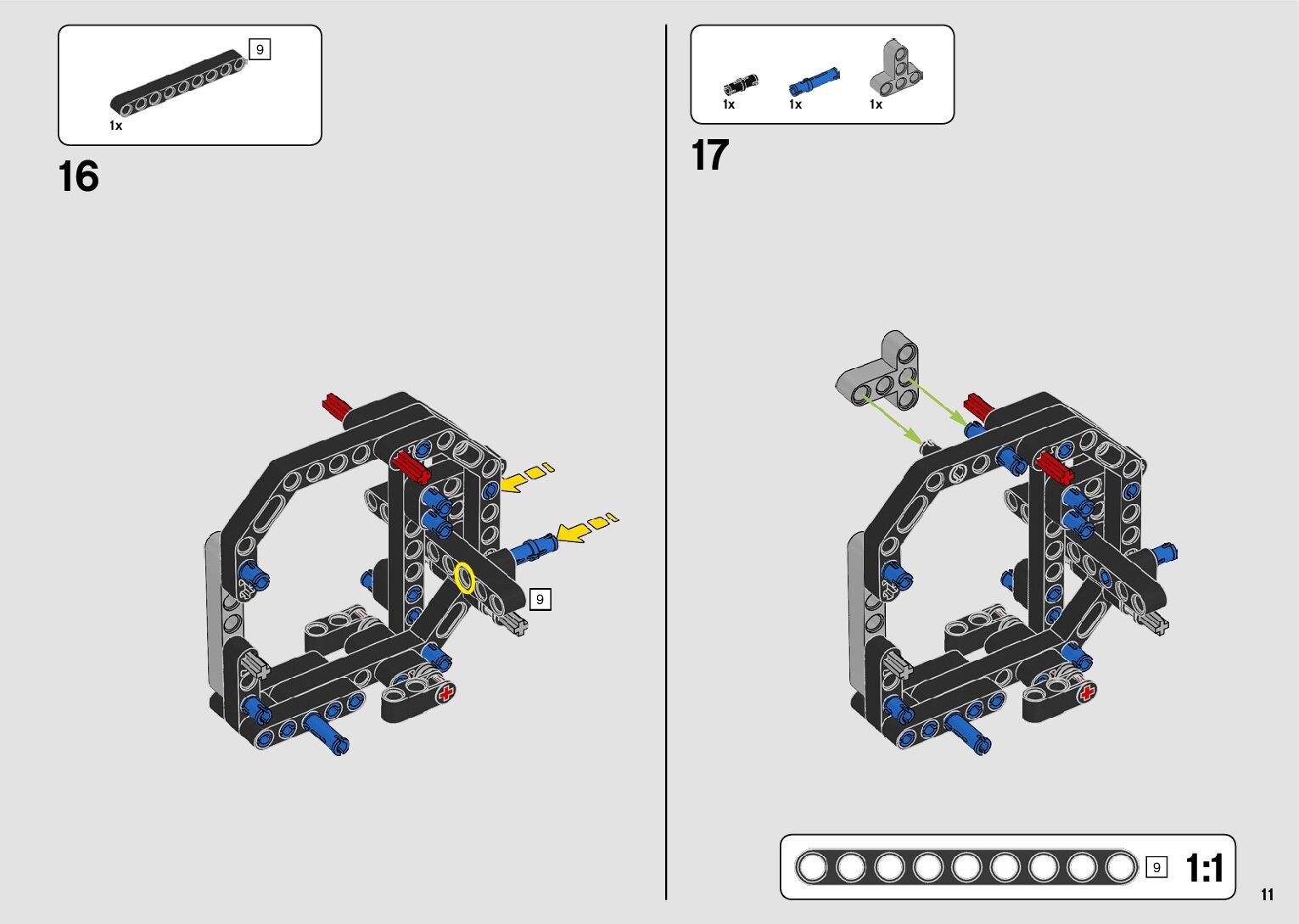 9
1x
16
9
1x
1x
1x
17
9
1:1
11