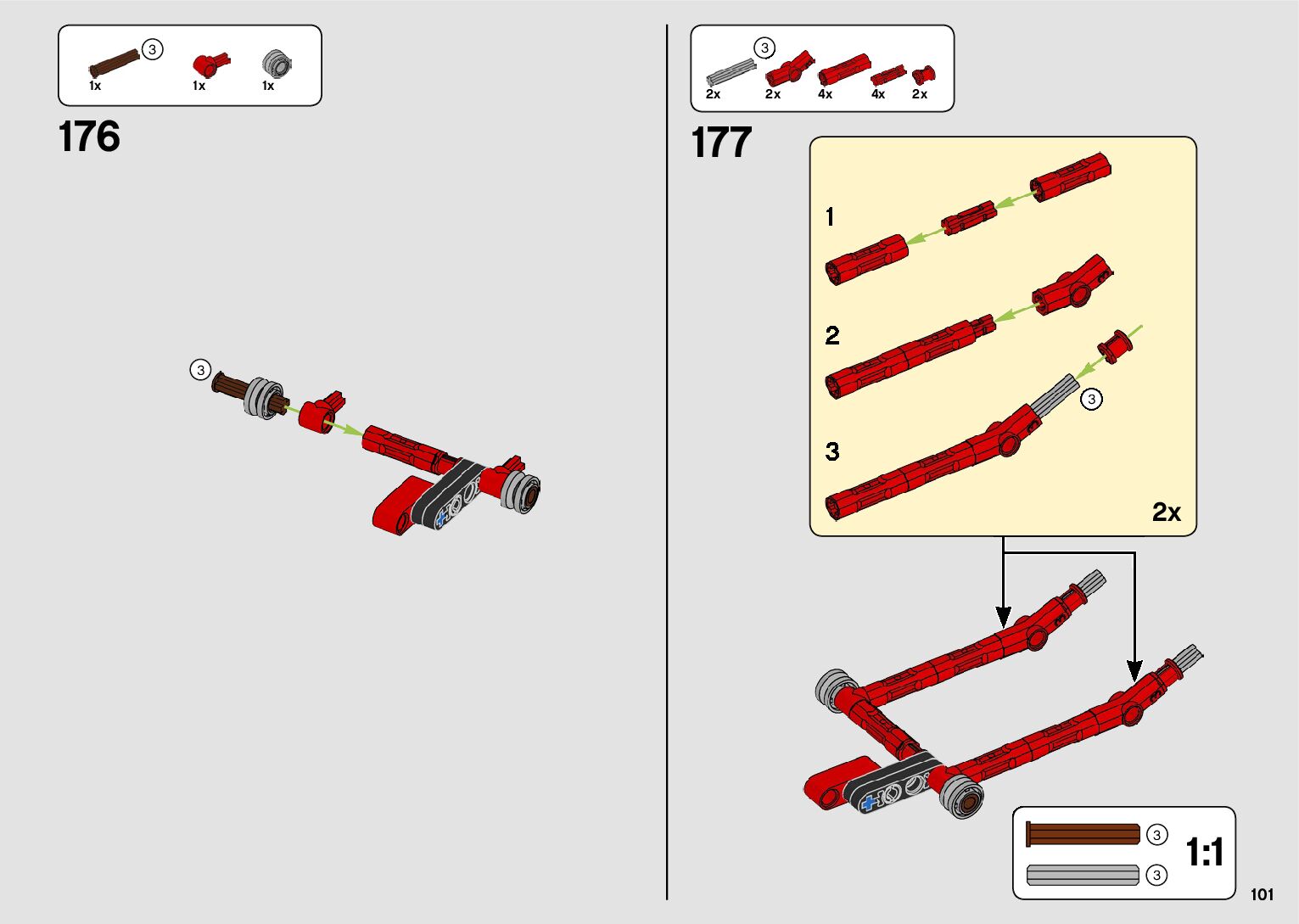 3
1x 1x 1x

176

3

3
2x 2x 4x 4x 2x

177

1

2

3

3

2x

3

3

1:1

101