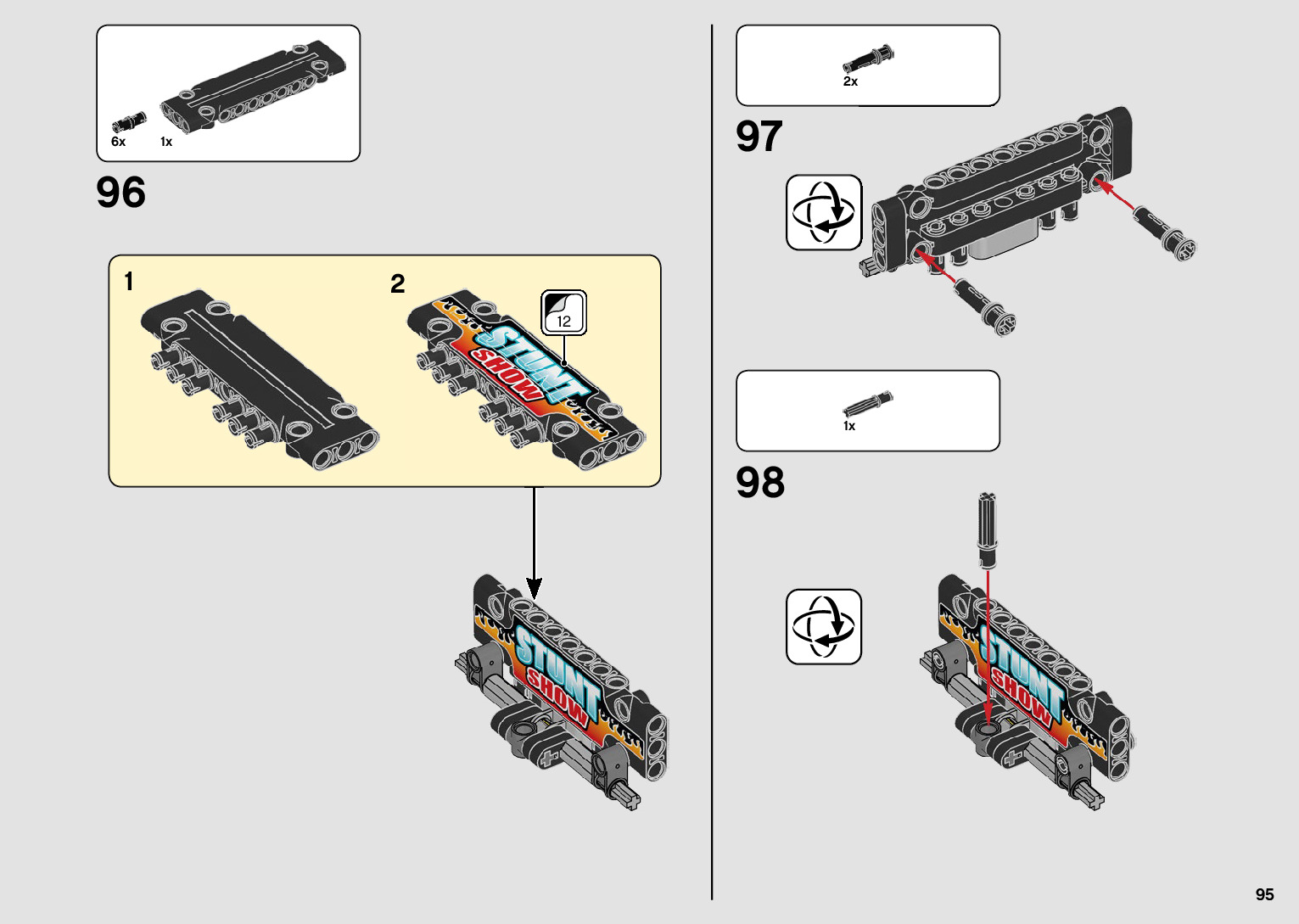 6x 1x

96

1

2

12

STUNT SHOW

STUNT SHOW

2x

97

1x

98

STUNT SHOW

95