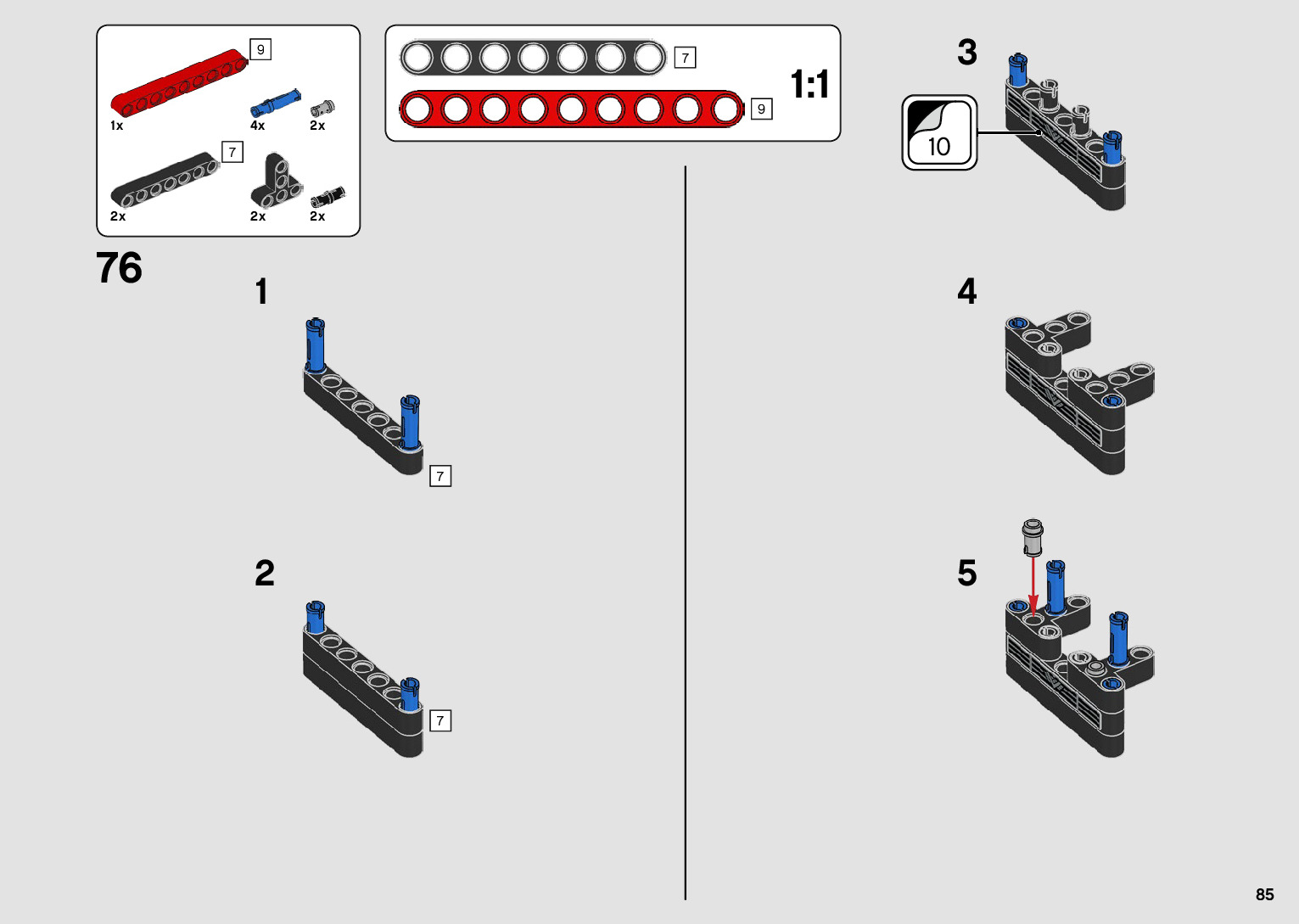 9
1x
4x
2x
7
2x
2x
2x

7
9
1:1

76
1
7
2
7

3
10
4
5

85