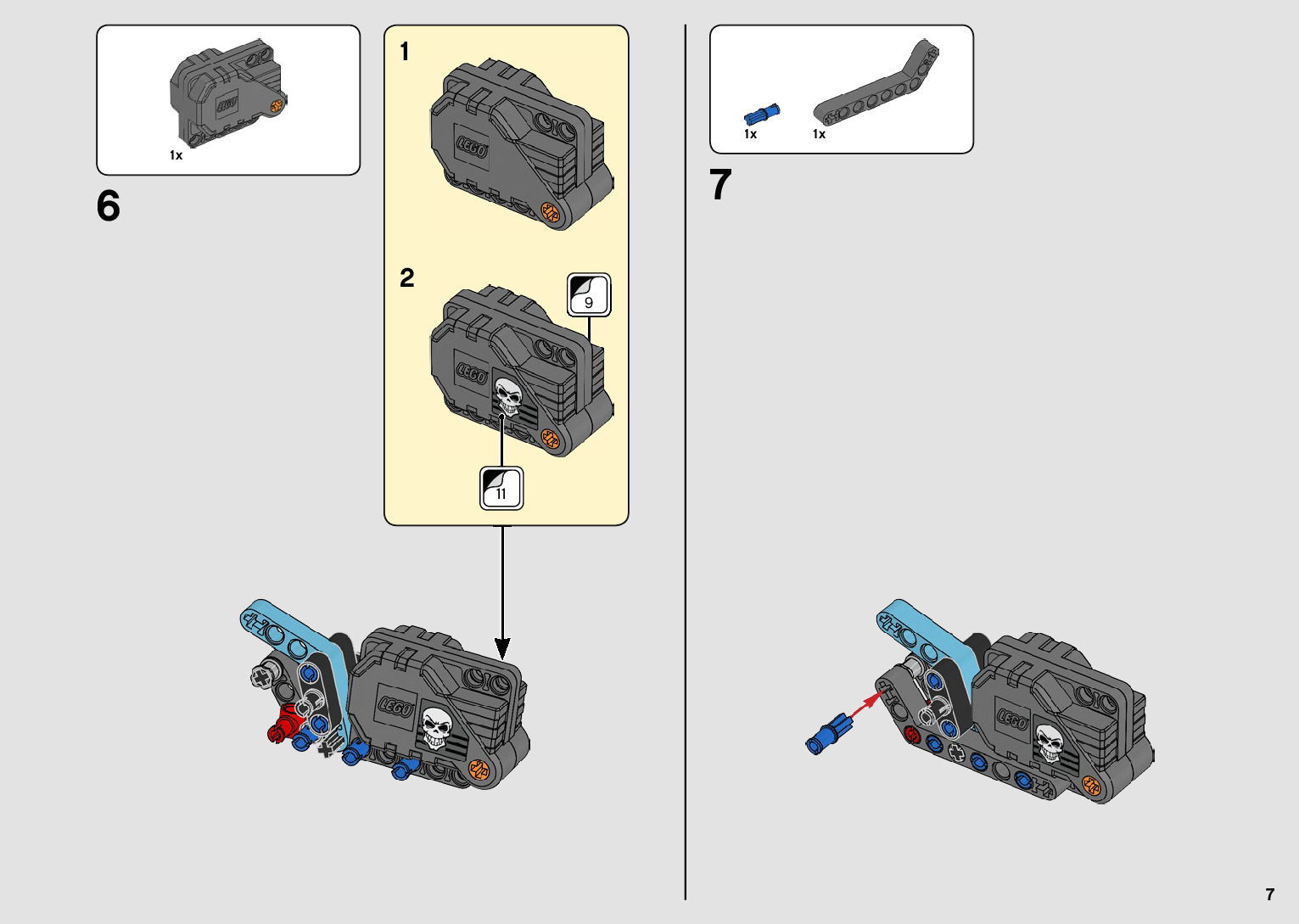 LEGO
1x

6

1
LEGO

2
9
LEGO
11

LEGO

1x
1x

7

LEGO

7