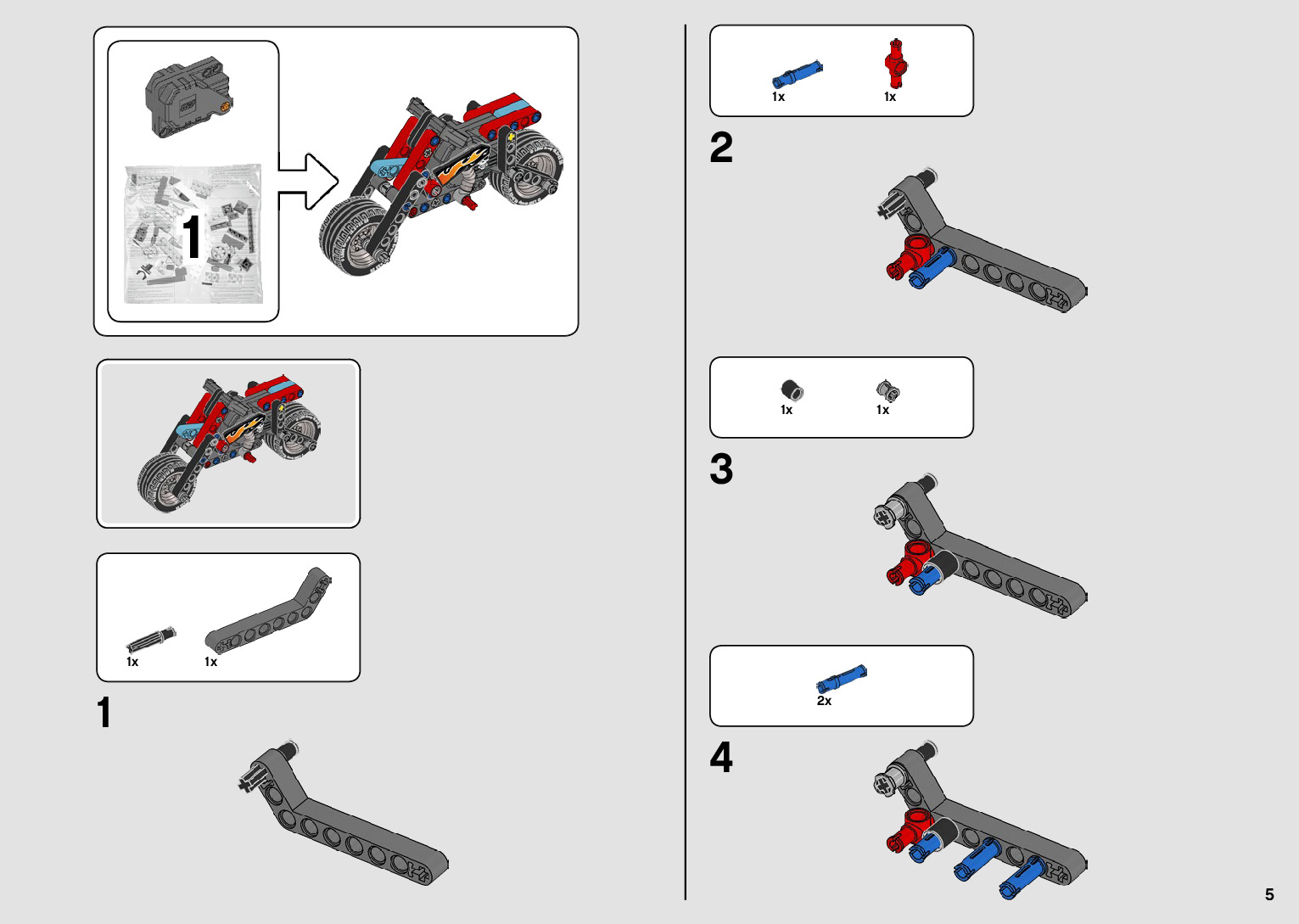 1

1x 1x

1

1x 1x

2

1x 1x

3

2x

4

5