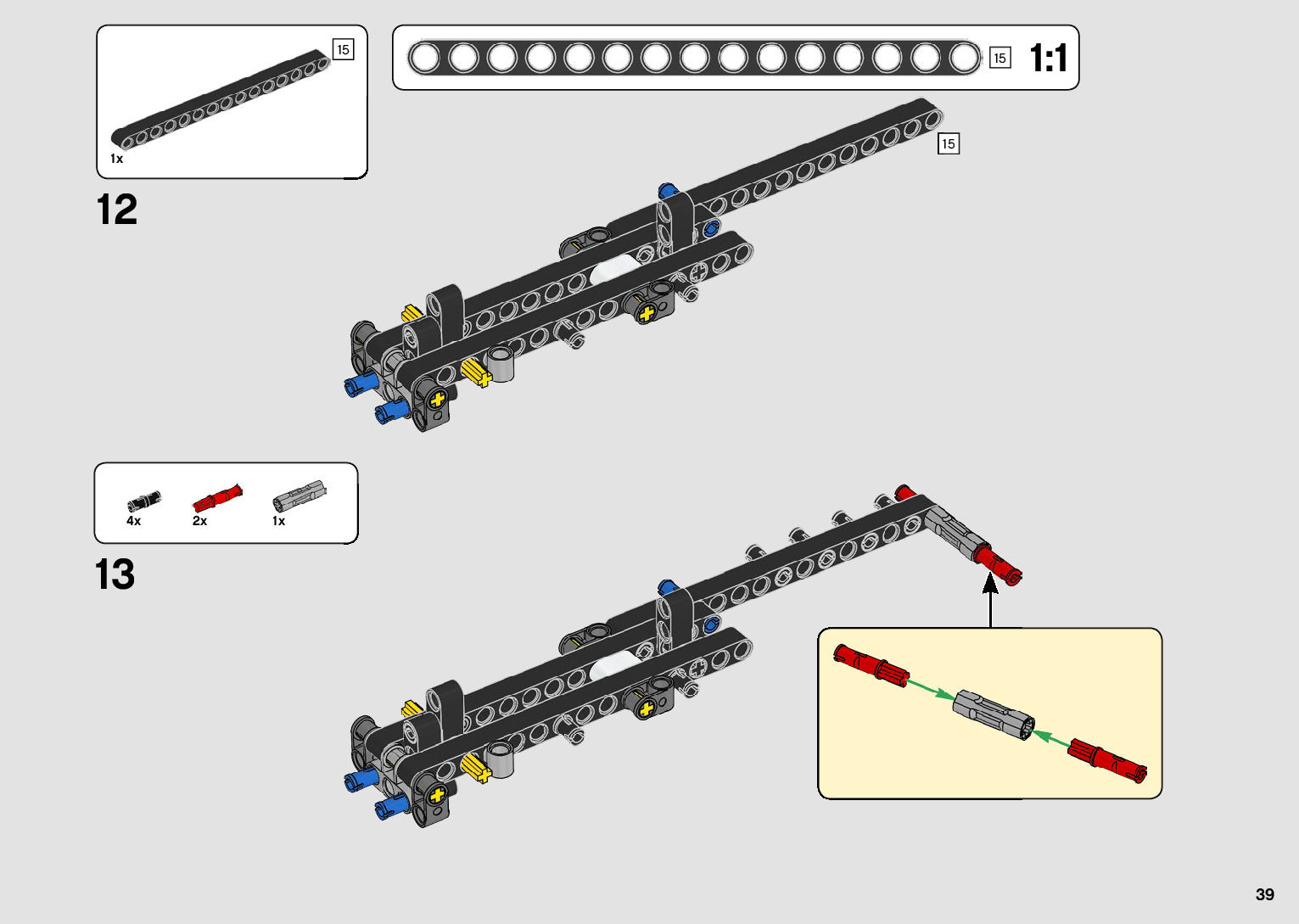 15
1x

15
1:1

15

12

4x
2x
1x

13

39