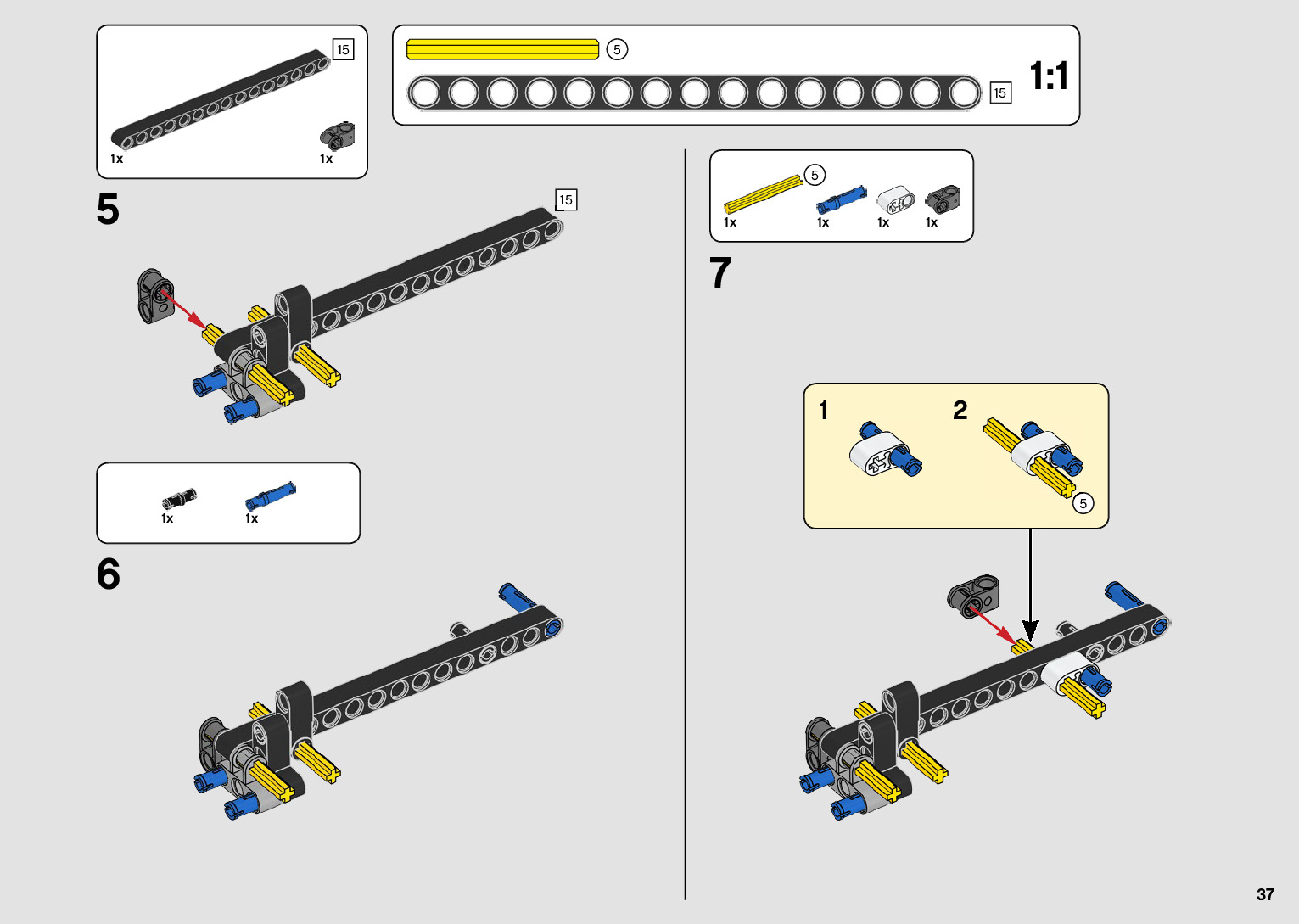 15
1x
1x

5

15

1:1

5
15

1x
1x

6

5
1x
1x
1x
1x

7

1
2
5

37