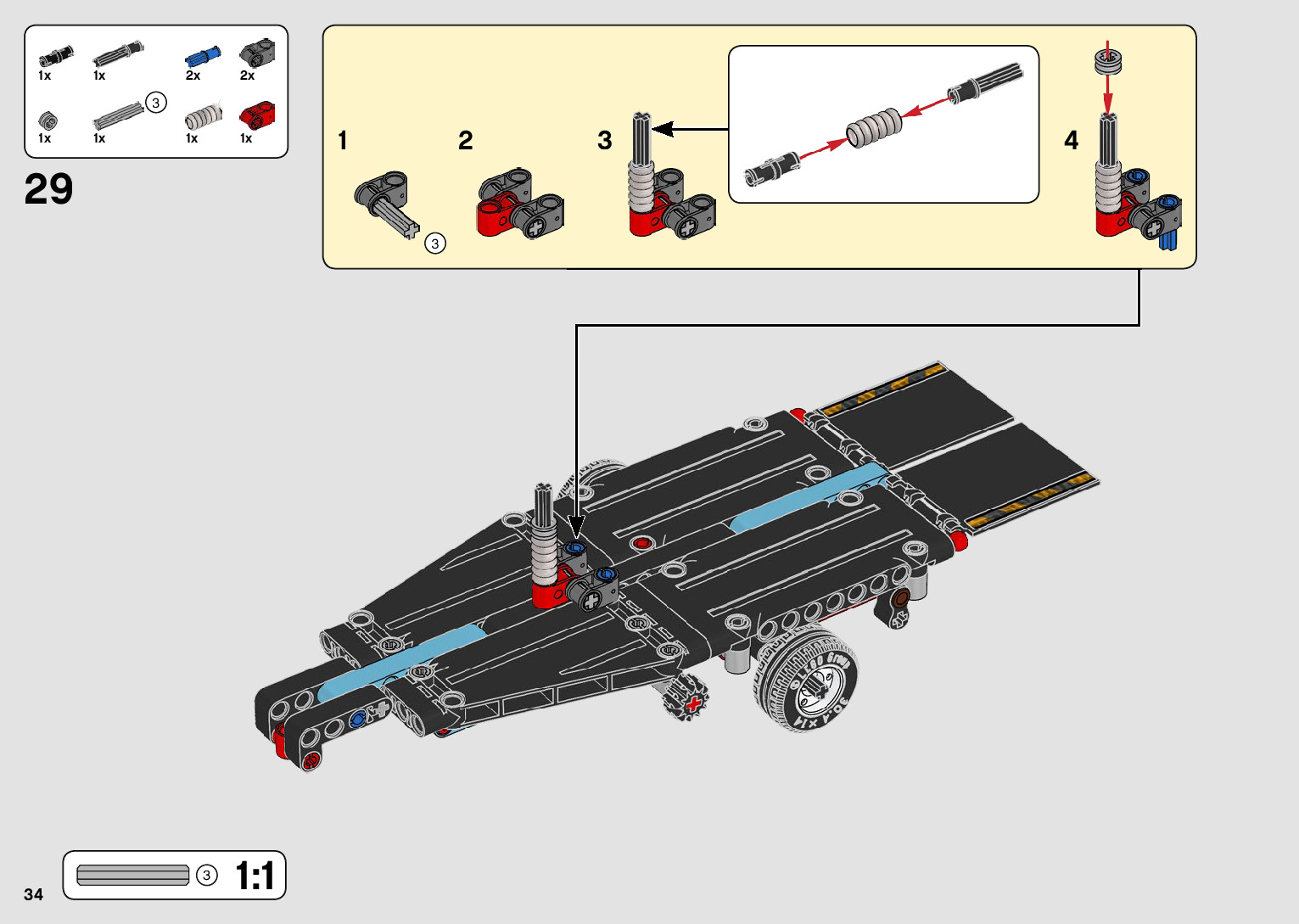 1x
1x
2x
2x
1x
1x
3
1x
1x

29

1
3
2
3
4

34
3
1:1