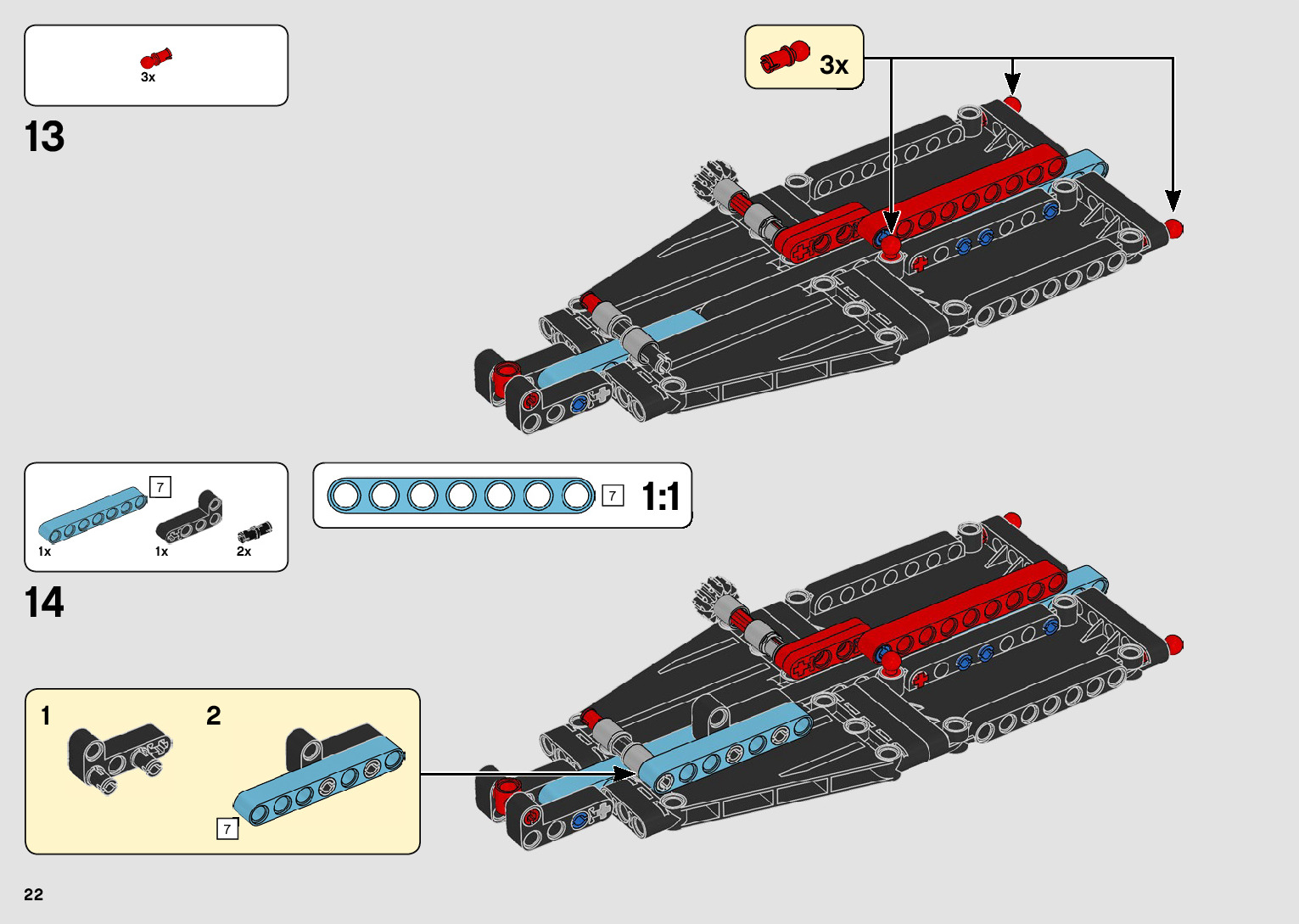 3x

13

3x

7

1x

1x

2x

7

1:1

14

1

2

7

22