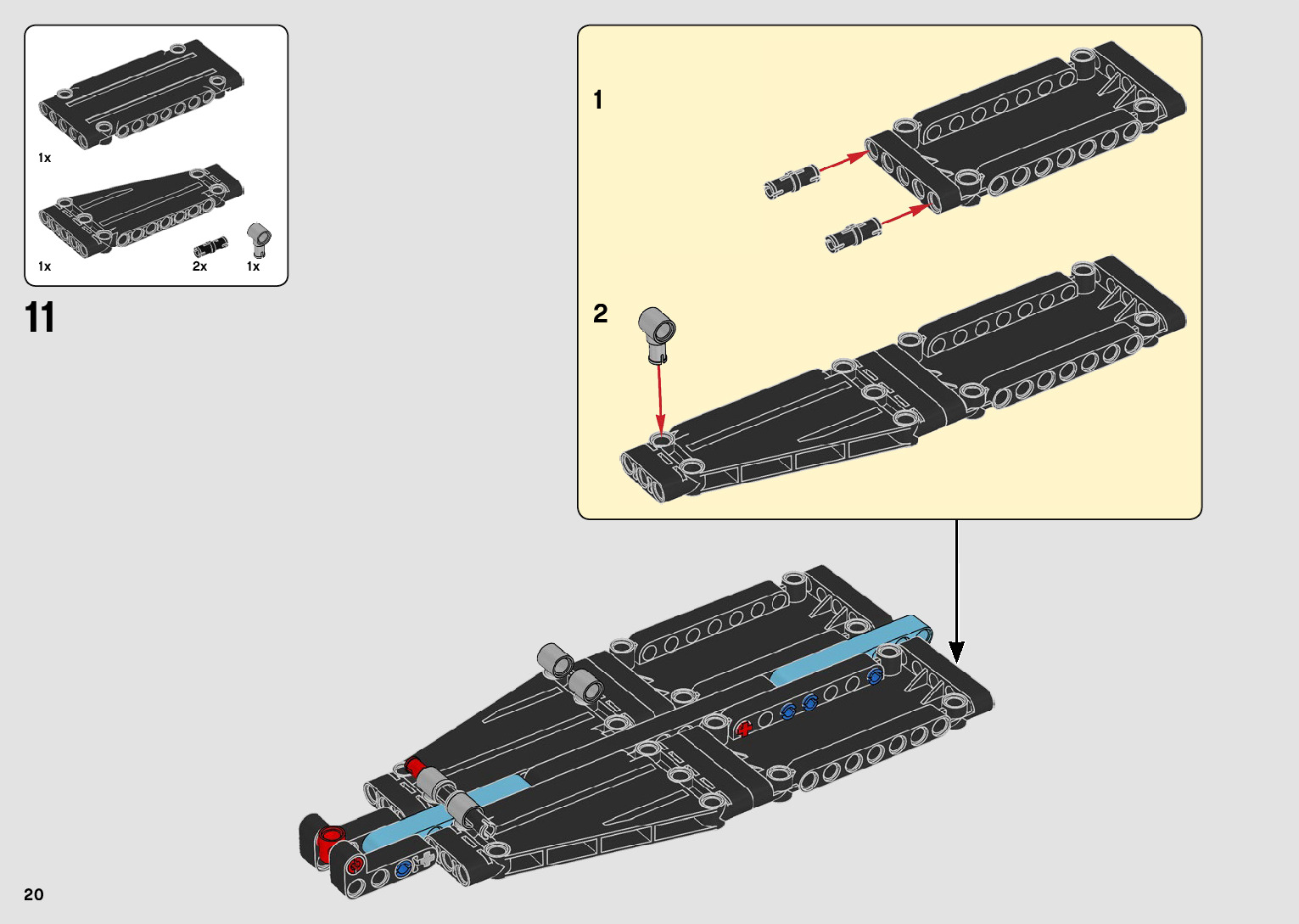 1x

1x

2x

1x

11

1

2

20