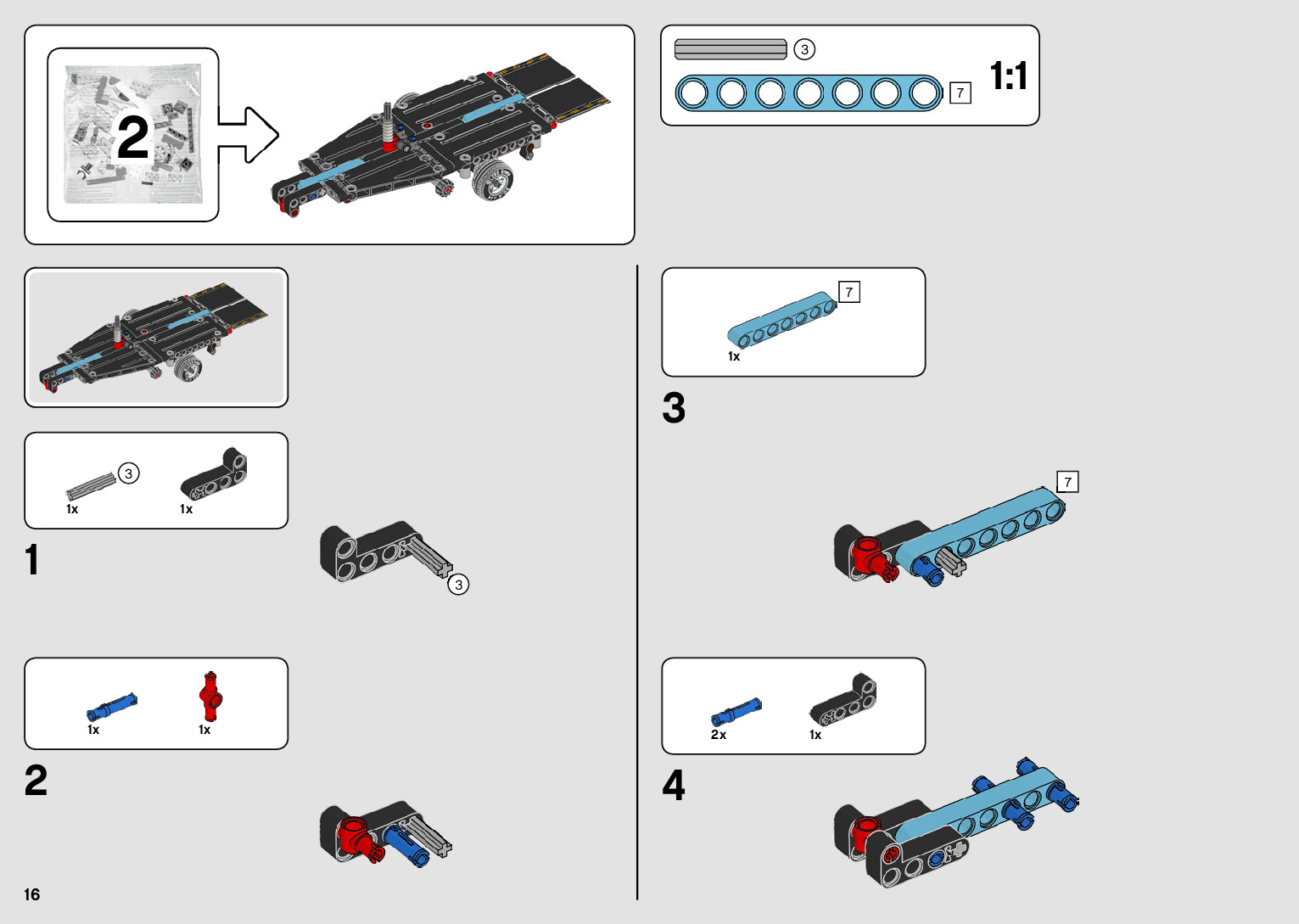 2

3

7

1:1

3

1x

1x

1

3

1x

1x

2

7

1x

3

7

2x

1x

4

16