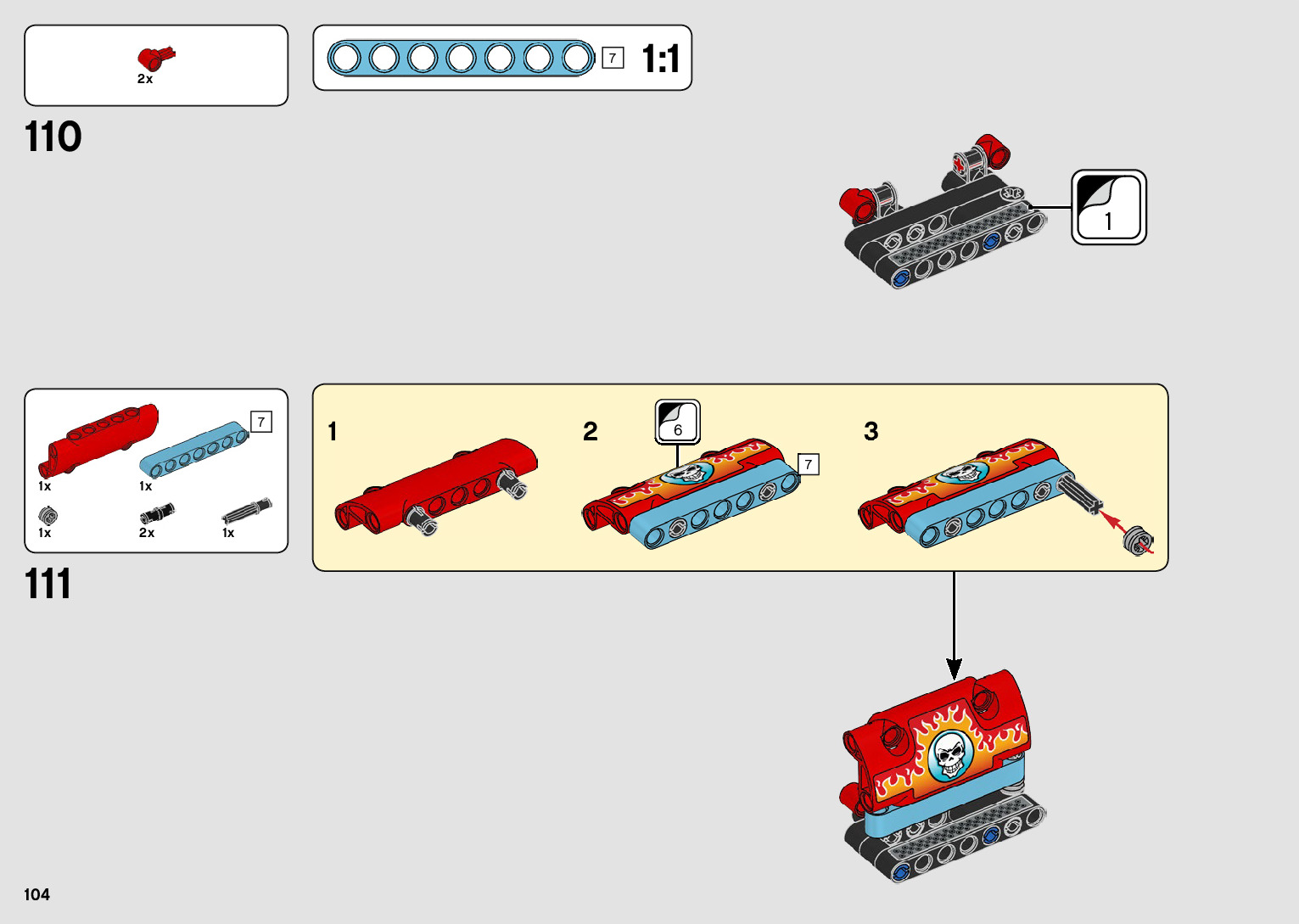 2x

7 1:1

110

1

7

1x 1x

1x 2x 1x

111

1

2 6 7

3

104